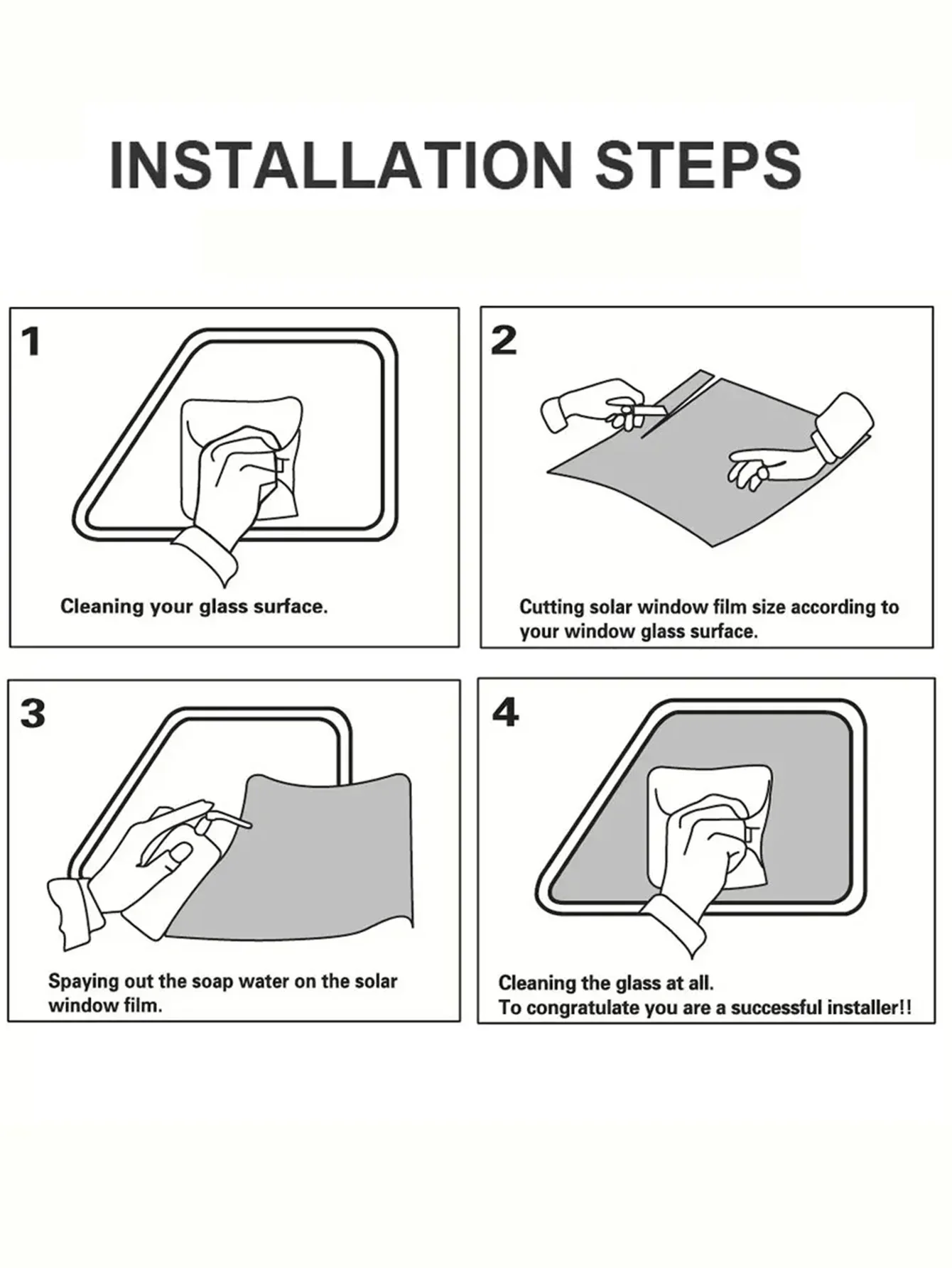 INSTALLATION STEPS

1

Cleaning your glass surface.

2

Cutting solar window film size according to your window glass surface.

3

Spaying out the soap water on the solar window film.

4

Cleaning the glass at all.
To congratulate you are a successful installer!!