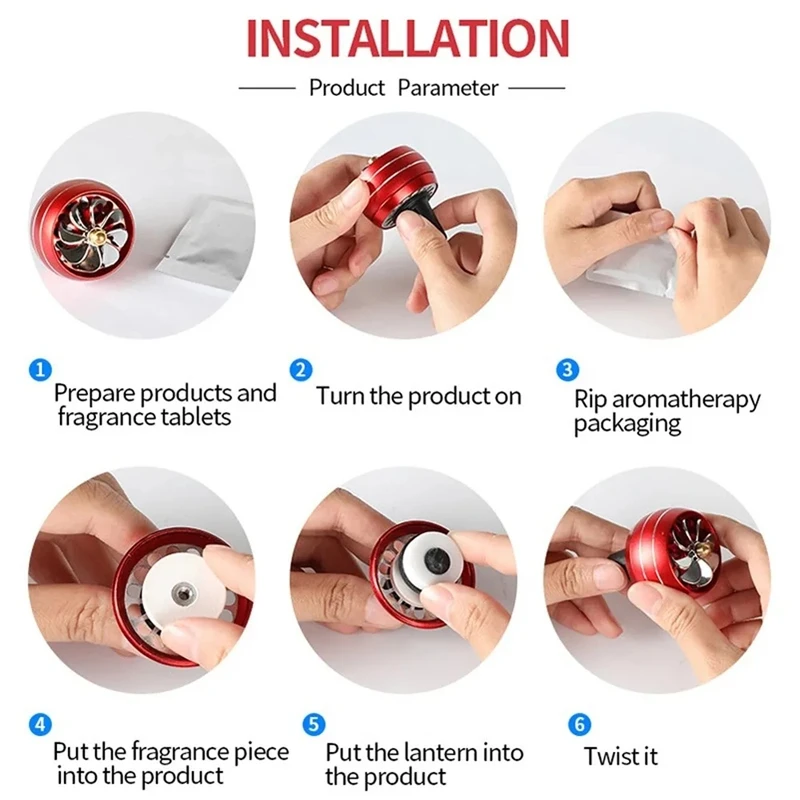 INSTALLATION

Product Parameter

1
Prepare products and fragrance tablets

2
Turn the product on

3
Rip aromatherapy packaging

4
Put the fragrance piece into the product

5
Put the lantern into the product

6
Twist it