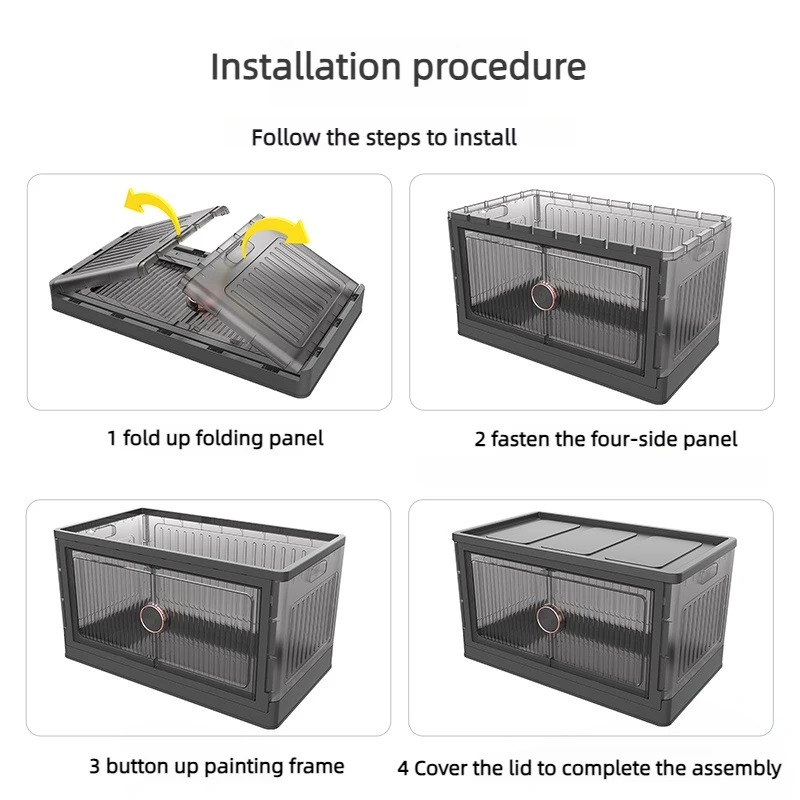 Installation procedure

Follow the steps to install

1 fold up folding panel

2 fasten the four-side panel

3 button up painting frame

4 Cover the lid to complete the assembly