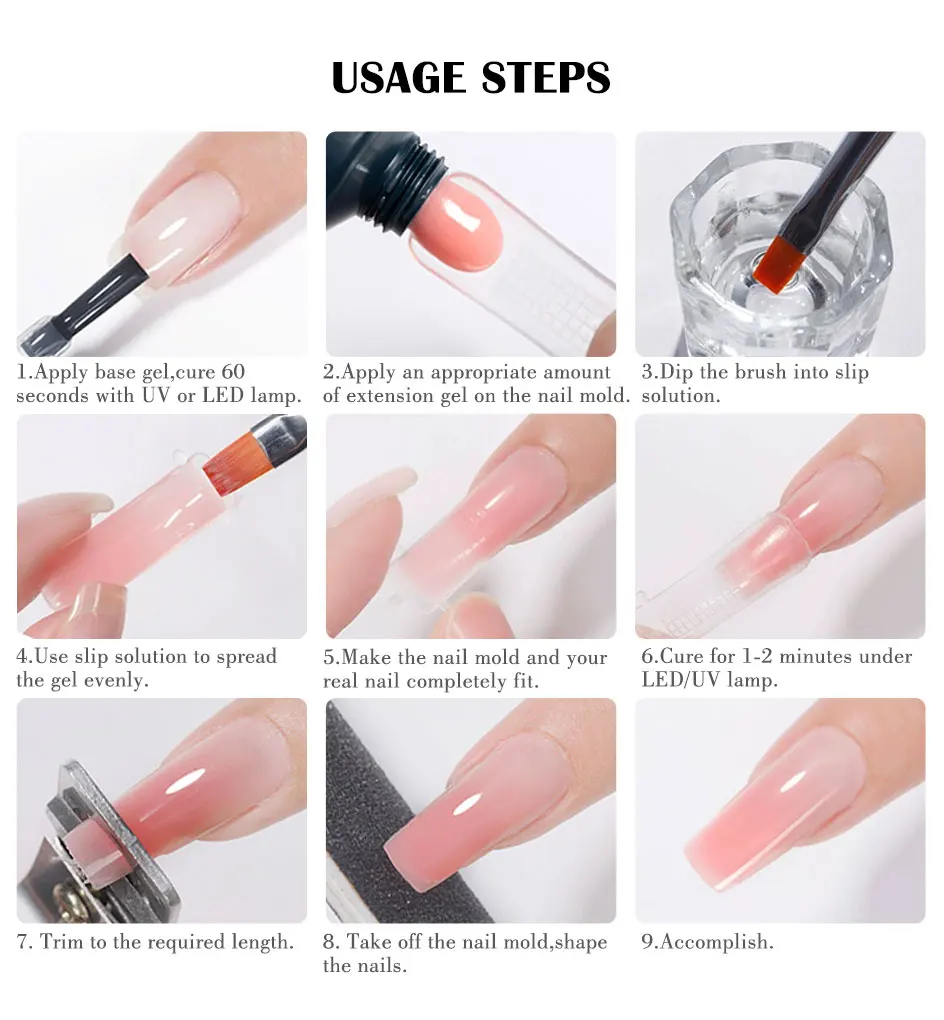 USAGE STEPS

1.Apply base gel,cure 60 seconds with UV or LED lamp.

2.Apply an appropriate amount of extension gel on the nail mold.

3.Dip the brush into slip solution.

4.Use slip solution to spread the gel evenly.

5.Make the nail mold and your real nail completely fit.

6.Cure for 1-2 minutes under LED/UV lamp.

7. Trim to the required length.

8. Take off the nail mold,shape the nails.

9.Accomplish.