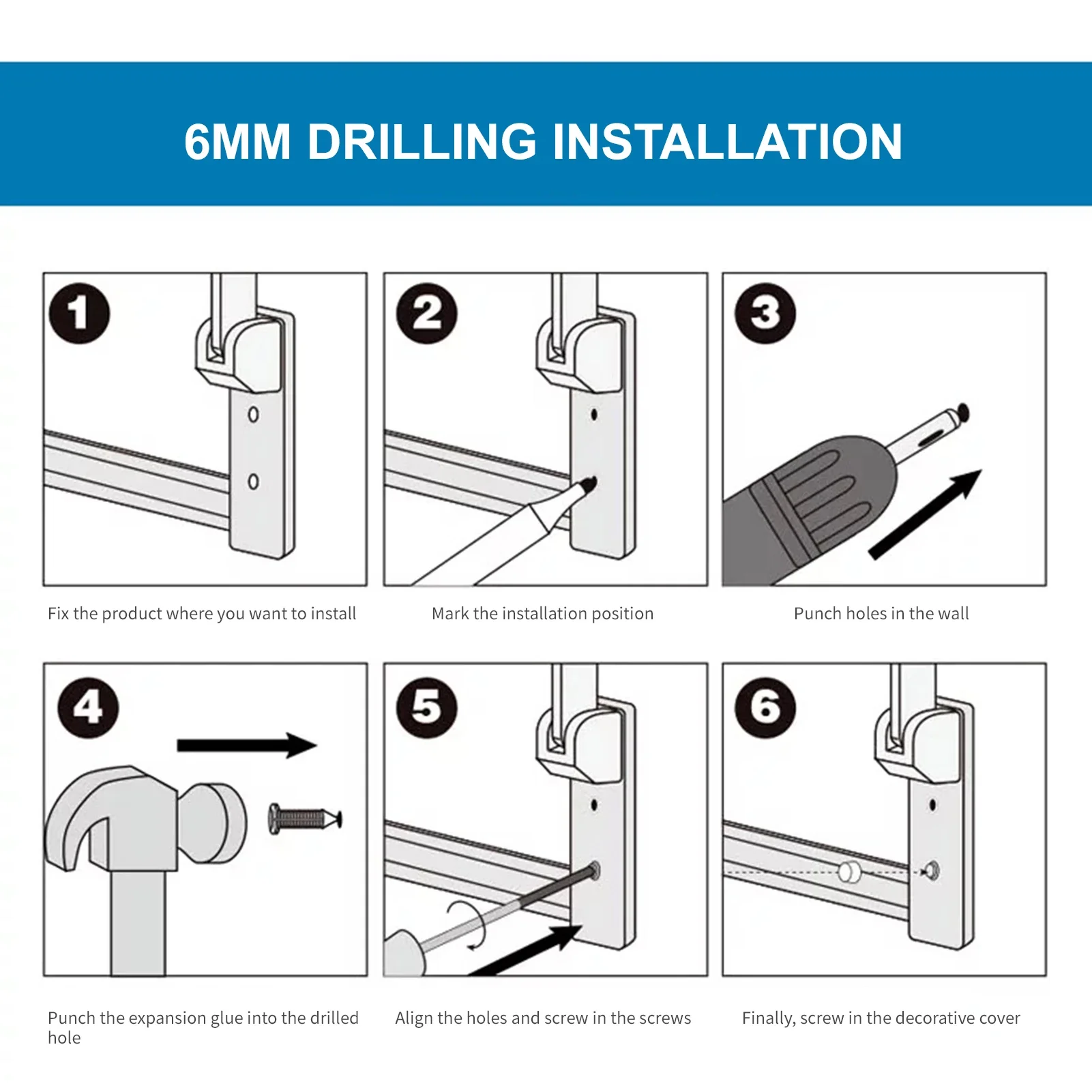 6MM DRILLING INSTALLATION

1

Fix the product where you want to install

2

Mark the installation position

3

Punch holes in the wall

4

Punch the expansion glue into the drilled hole

5

Align the holes and screw in the screws

6

Finally, screw in the decorative cover