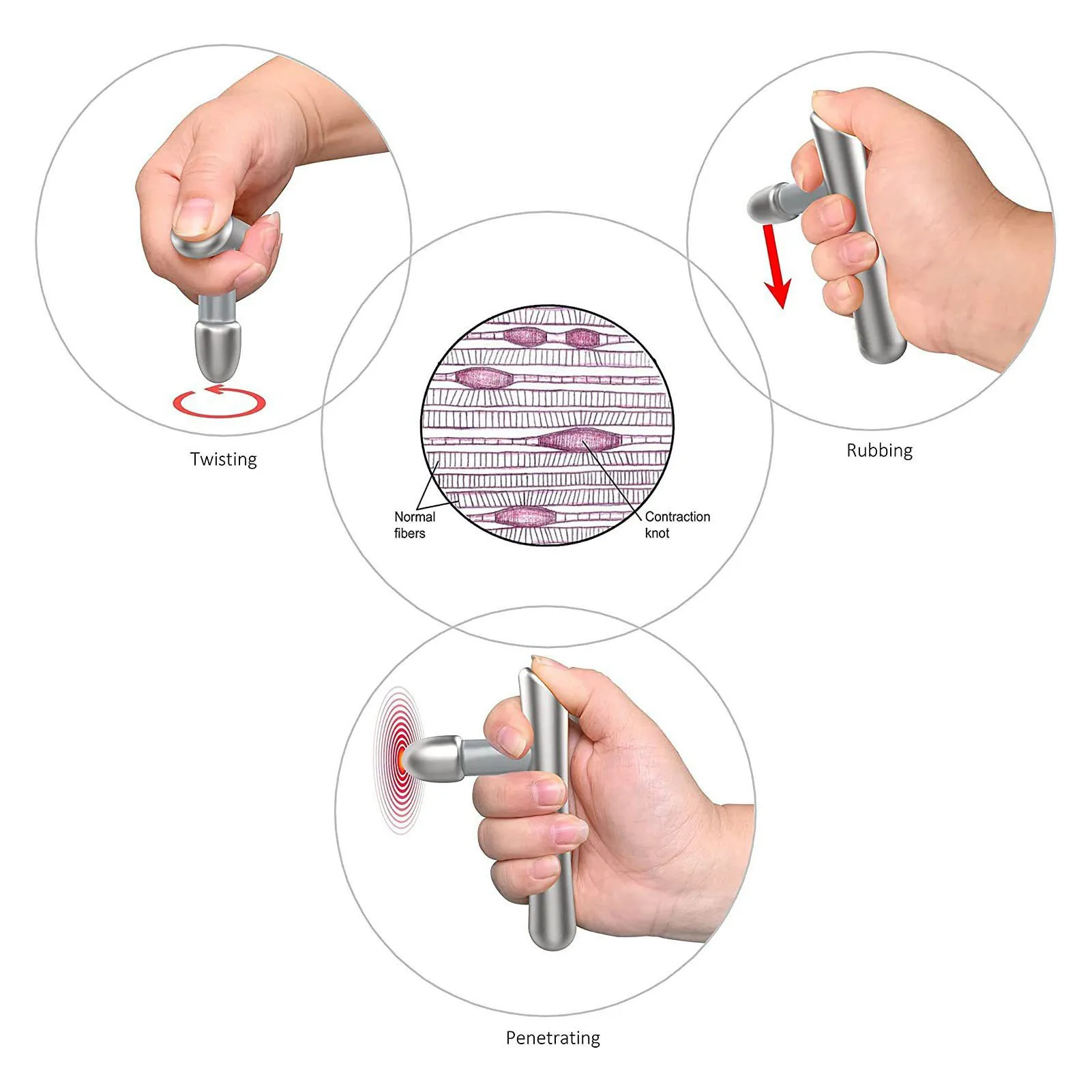 Twisting

Rubbing

Normal fibers

Contraction knot

Penetrating