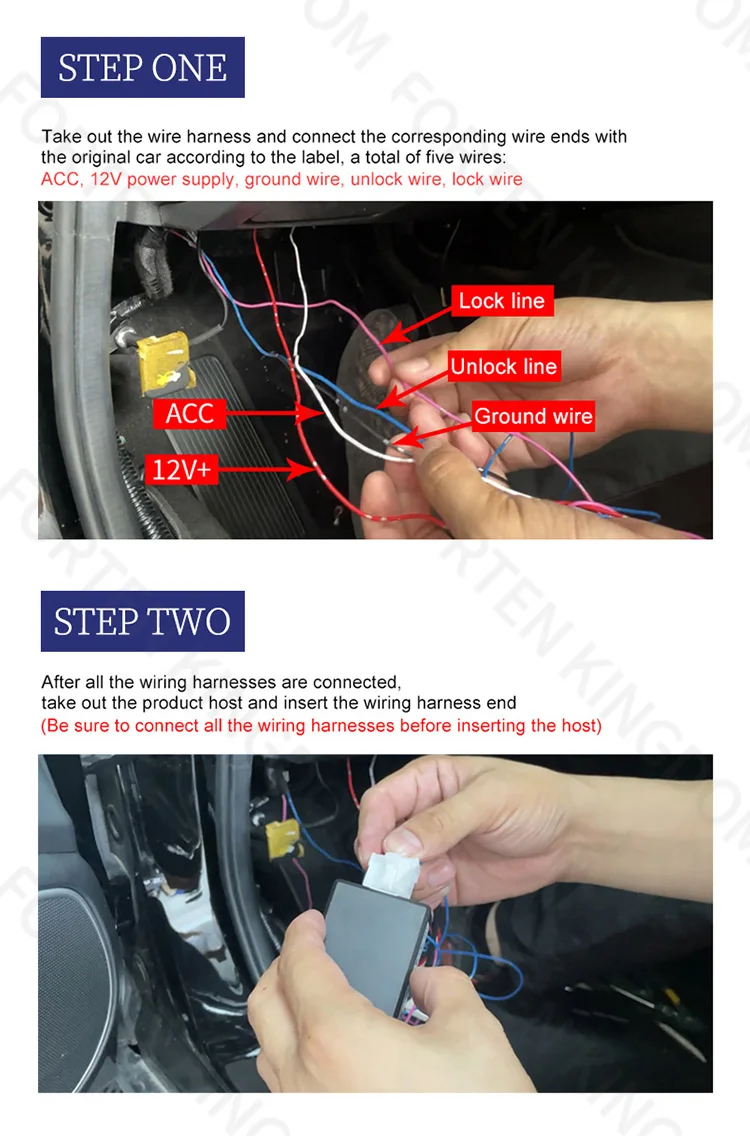 STEP ONE

Take out the wire harness and connect the corresponding wire ends with the original car according to the label, a total of five wires:
ACC, 12V power supply, ground wire, unlock wire, lock wire

Lock line
Unlock line
ACC
Ground wire
12V+

STEP TWO

After all the wiring harnesses are connected,
take out the product host and insert the wiring harness end
(Be sure to connect all the wiring harnesses before inserting the host)

FORTEN KINGDOM