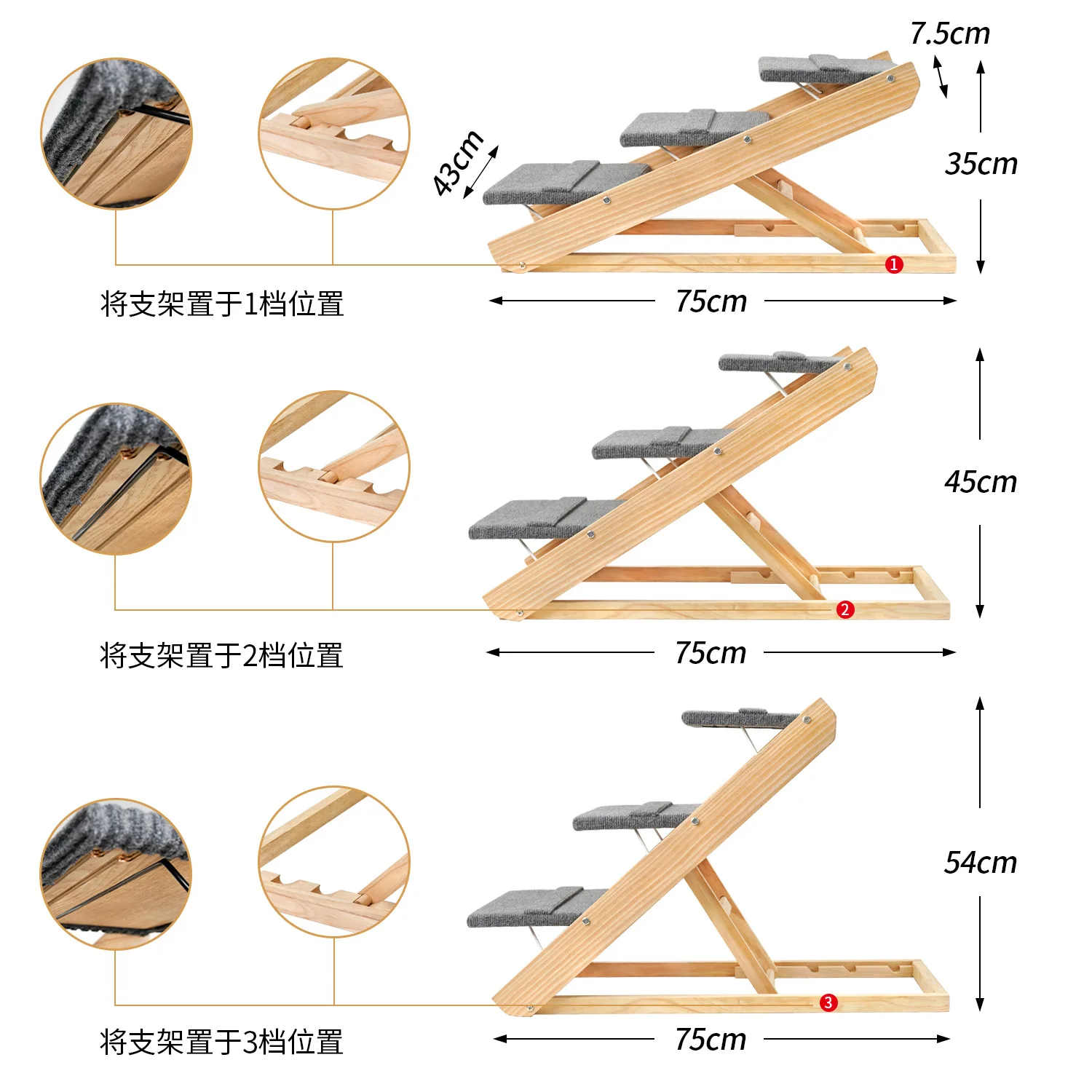 7.5cm
43cm
35cm
1
将支架置于1档位置
75cm
45cm
2
将支架置于2档位置
75cm
54cm
3
将支架置于3档位置
75cm