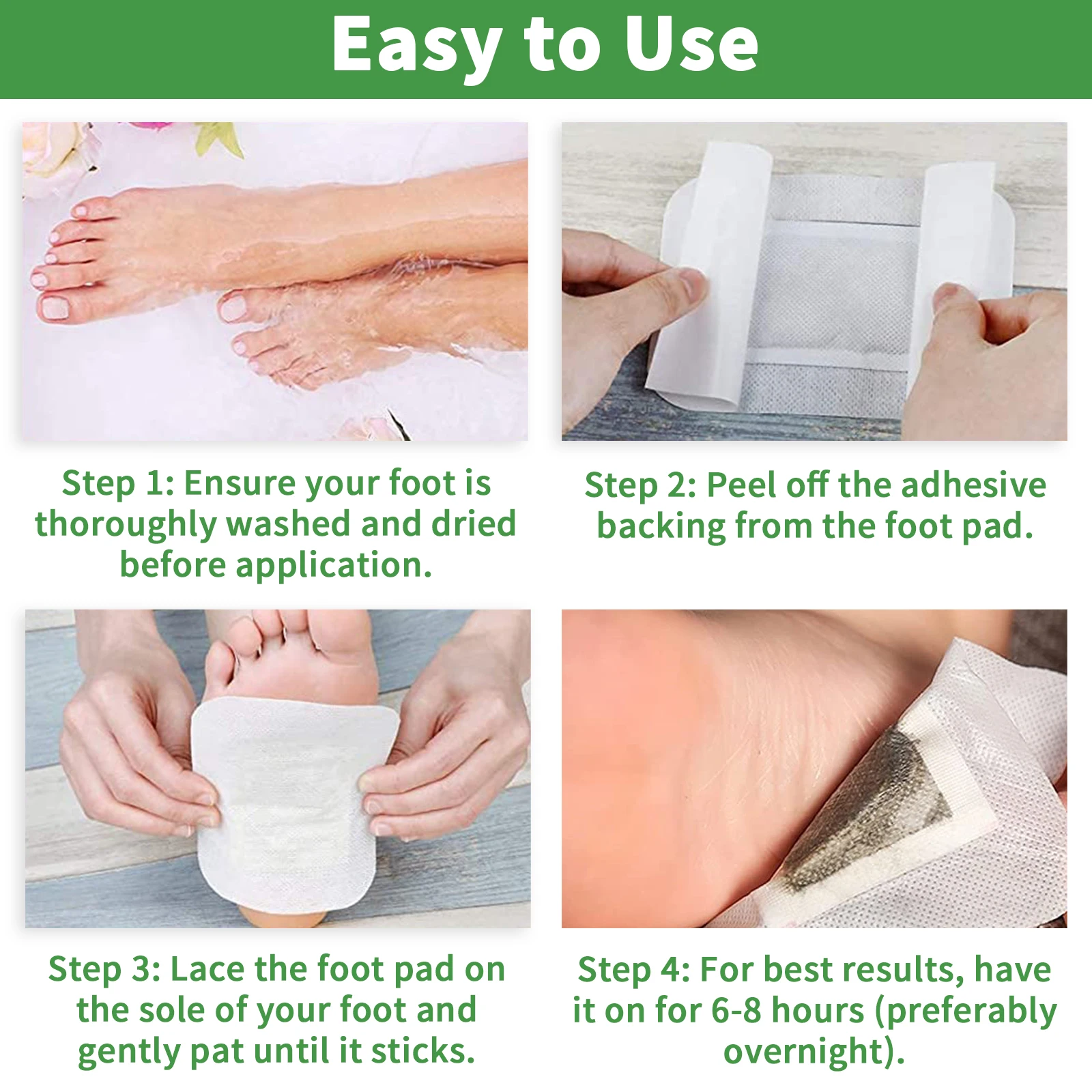 Easy to Use

Step 1: Ensure your foot is thoroughly washed and dried before application.

Step 2: Peel off the adhesive backing from the foot pad.

Step 3: Lace the foot pad on the sole of your foot and gently pat until it sticks.

Step 4: For best results, have it on for 6-8 hours (preferably overnight).