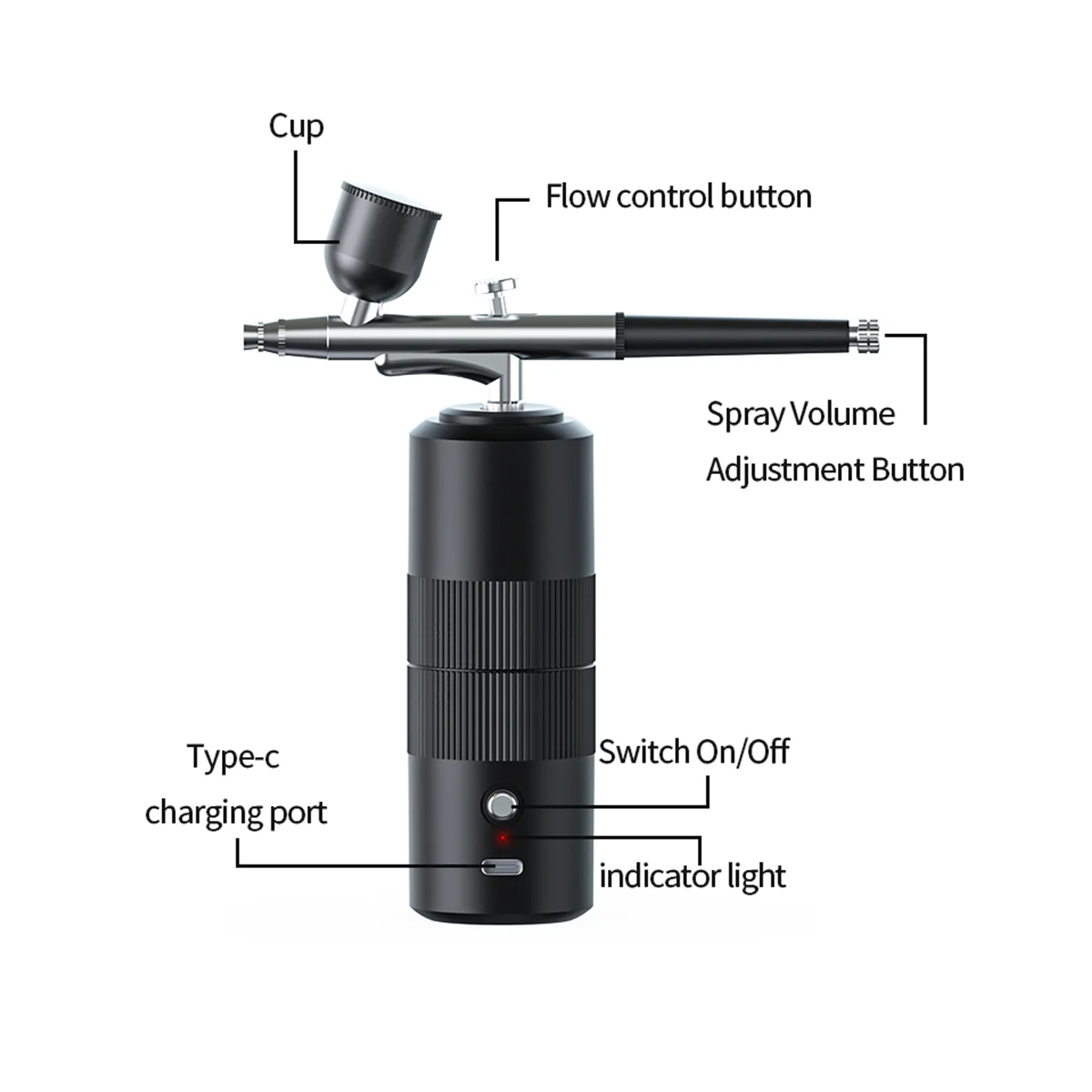 Cup

Flow control button

Spray Volume
Adjustment Button

Type-c
charging port

Switch On/Off

indicator light