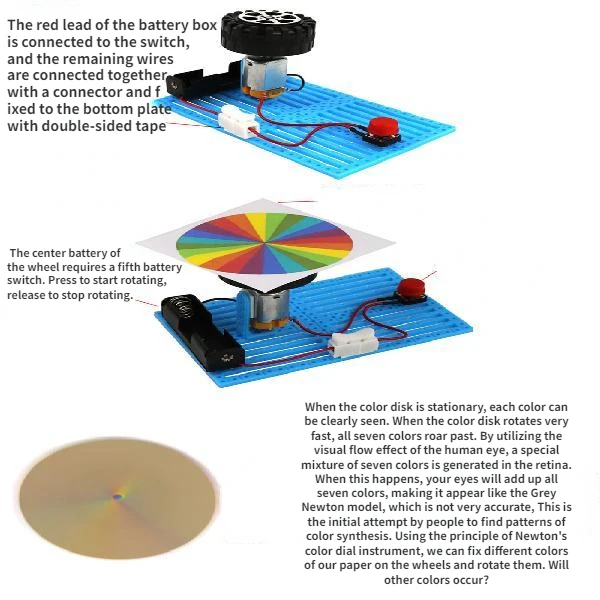 The red lead of the battery box is connected to the switch, and the remaining wires are connected together with a connector and f ixed to the bottom plate with double-sided tape

The center battery of the wheel requires a fifth battery switch. Press to start rotating, release to stop rotating.

When the color disk is stationary, each color can be clearly seen. When the color disk rotates very fast, all seven colors roar past. By utilizing the visual flow effect of the human eye, a special mixture of seven colors is generated in the retina. When this happens, your eyes will add up all seven colors, making it appear like the Grey Newton model, which is not very accurate, This is the initial attempt by people to find patterns of color synthesis. Using the principle of Newton's color dial instrument, we can fix different colors of our paper on the wheels and rotate them. Will other colors occur?