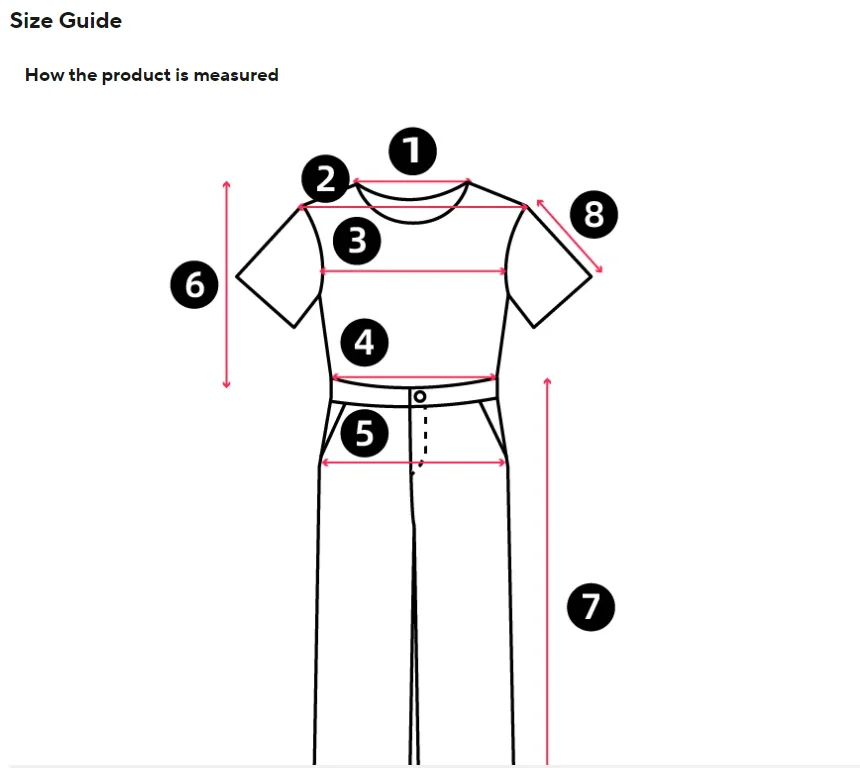 Size Guide

How the product is measured

1
2
8
3
6
4
5
7