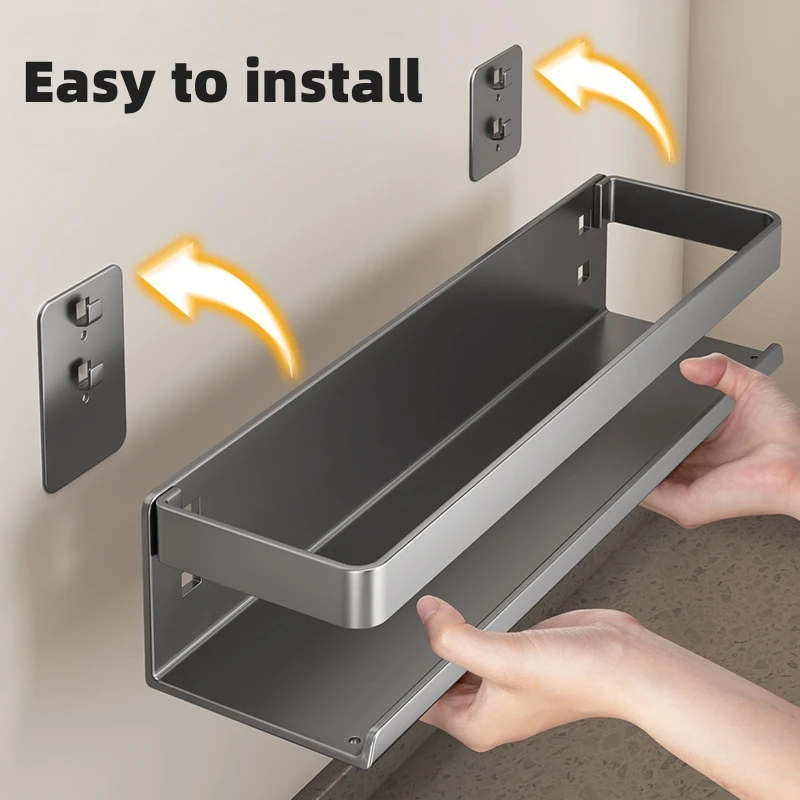 Easy to install