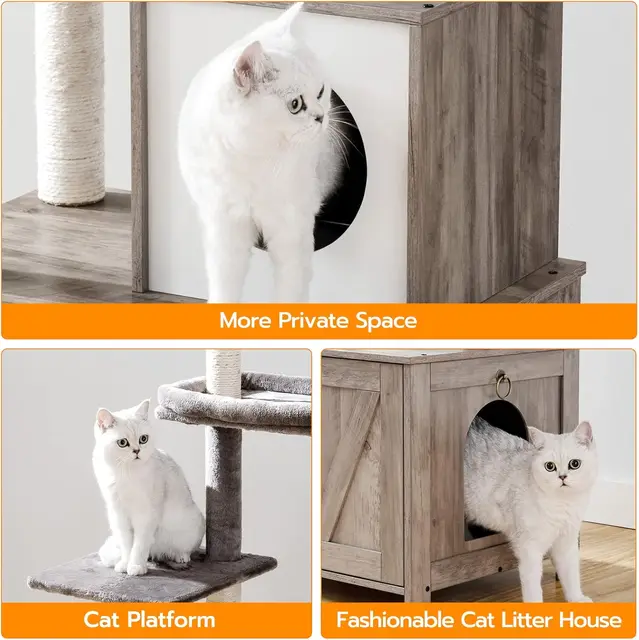 More Private Space

Cat Platform

Fashionable Cat Litter House