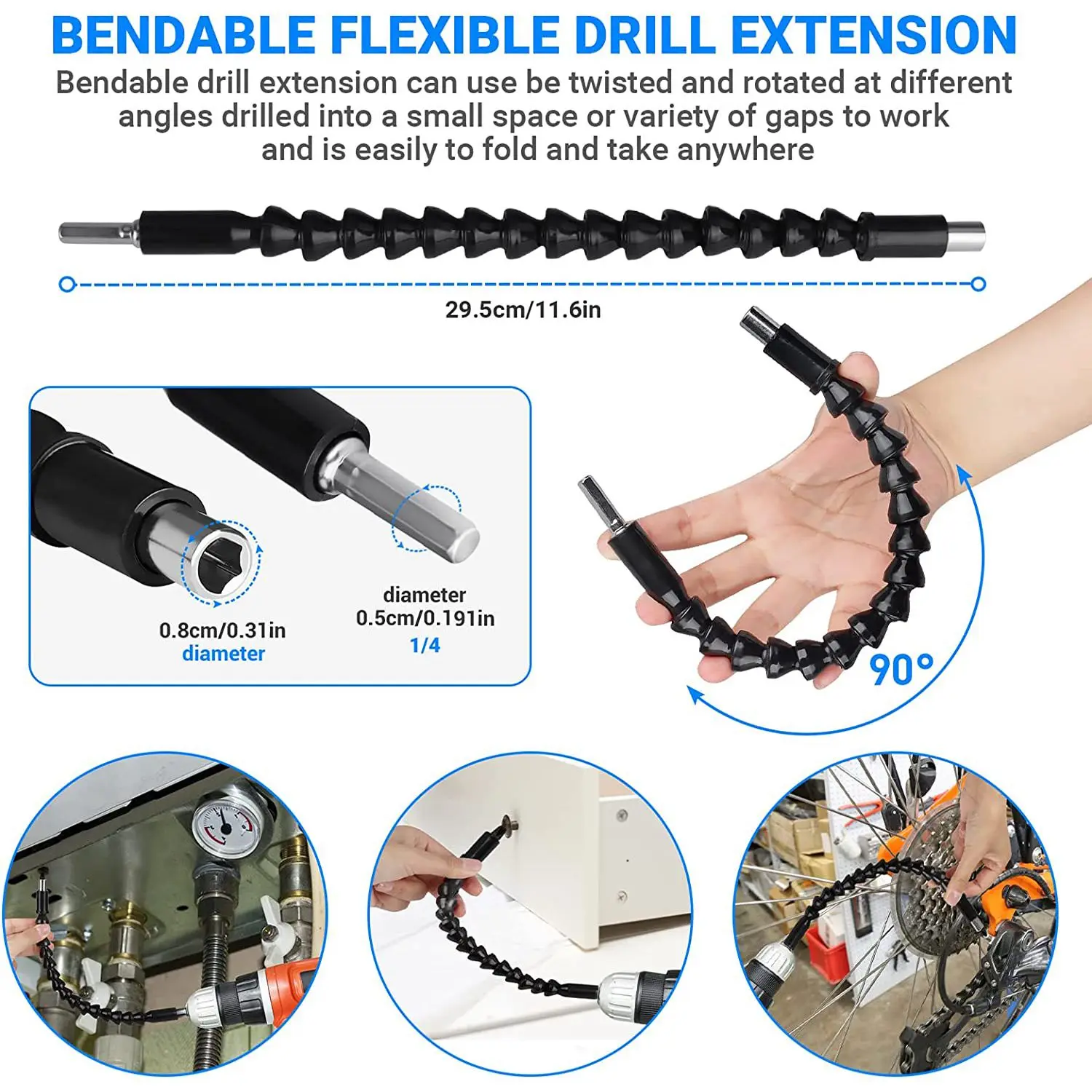 BENDABLE FLEXIBLE DRILL EXTENSION

Bendable drill extension can use be twisted and rotated at different angles drilled into a small space or variety of gaps to work and is easily to fold and take anywhere

29.5cm/11.6in

0.8cm/0.31in
diameter

diameter
0.5cm/0.191in
1/4

90°