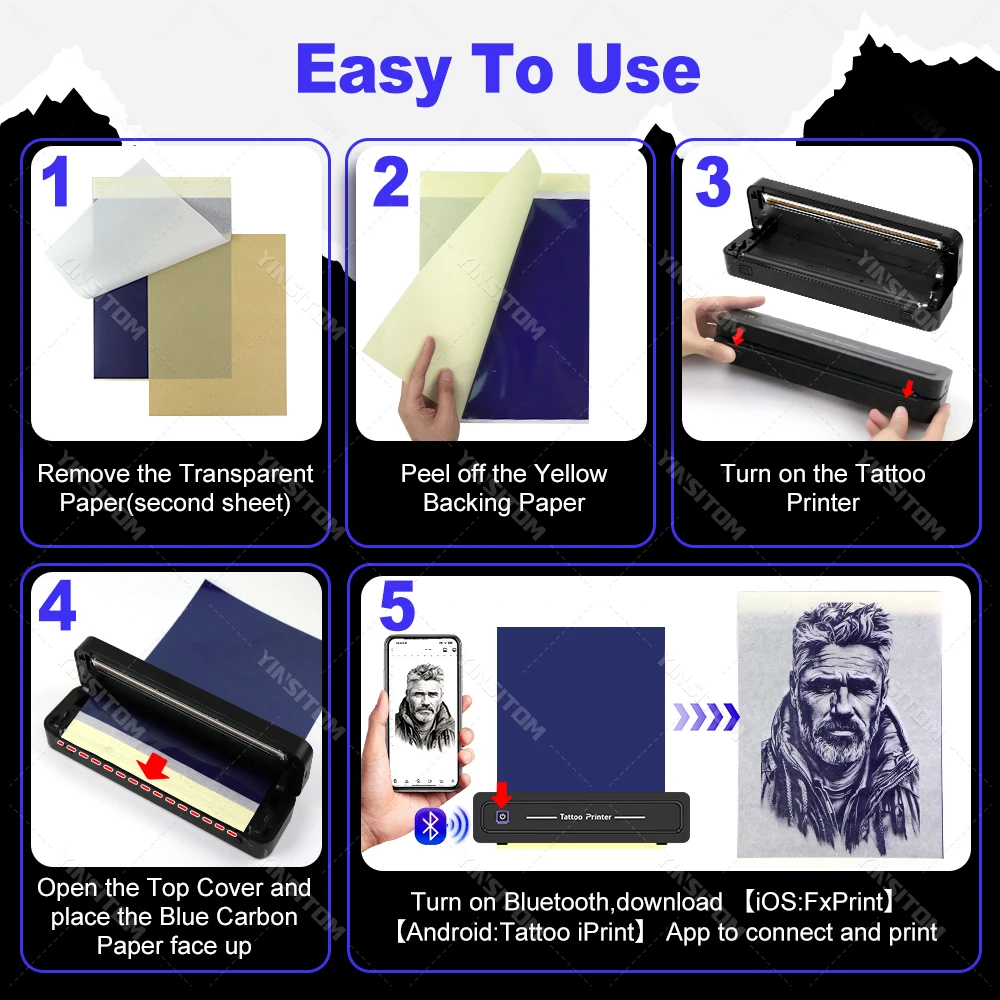 Easy To Use

1

Remove the Transparent Paper(second sheet)

2

Peel off the Yellow Backing Paper

3

Turn on the Tattoo Printer

4

Open the Top Cover and place the Blue Carbon Paper face up

5

Tattoo Printer

Turn on Bluetooth,download 【iOS:FxPrint】【Android:Tattoo iPrint】 App to connect and print

YINSITOM