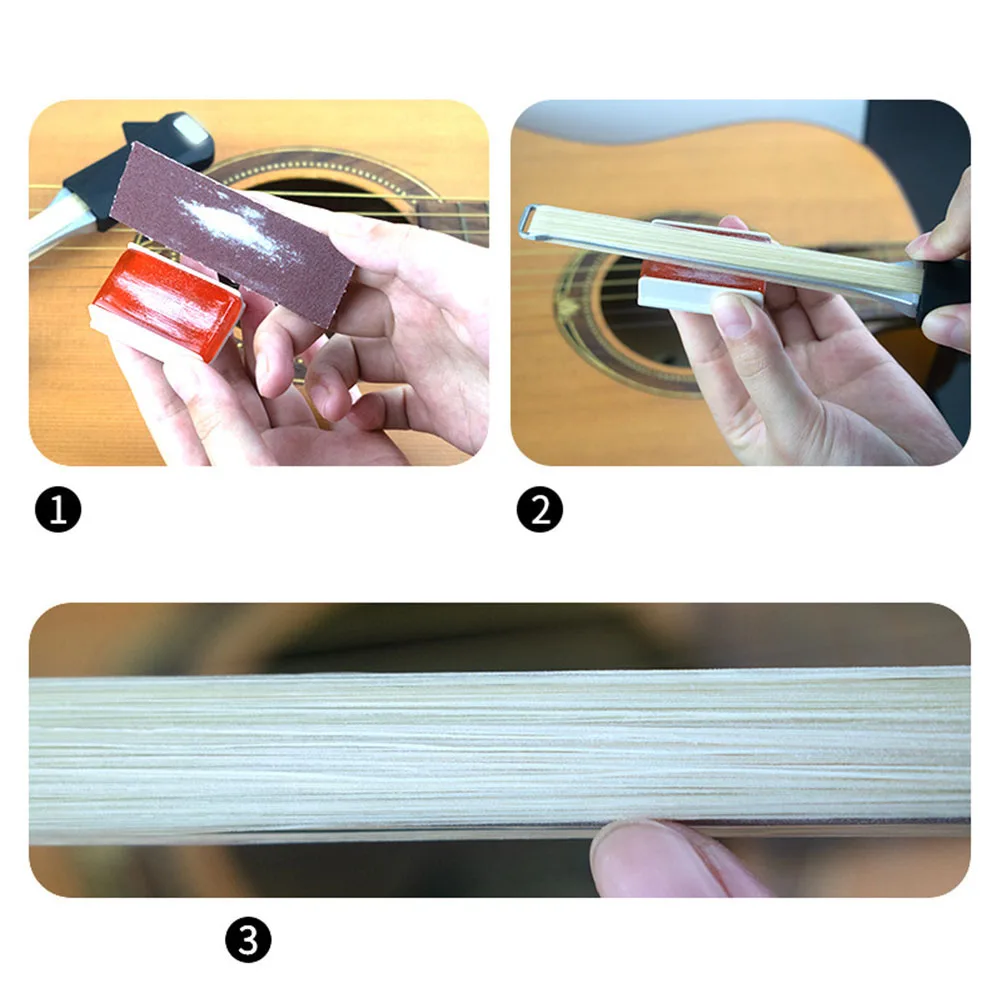 1

2

3