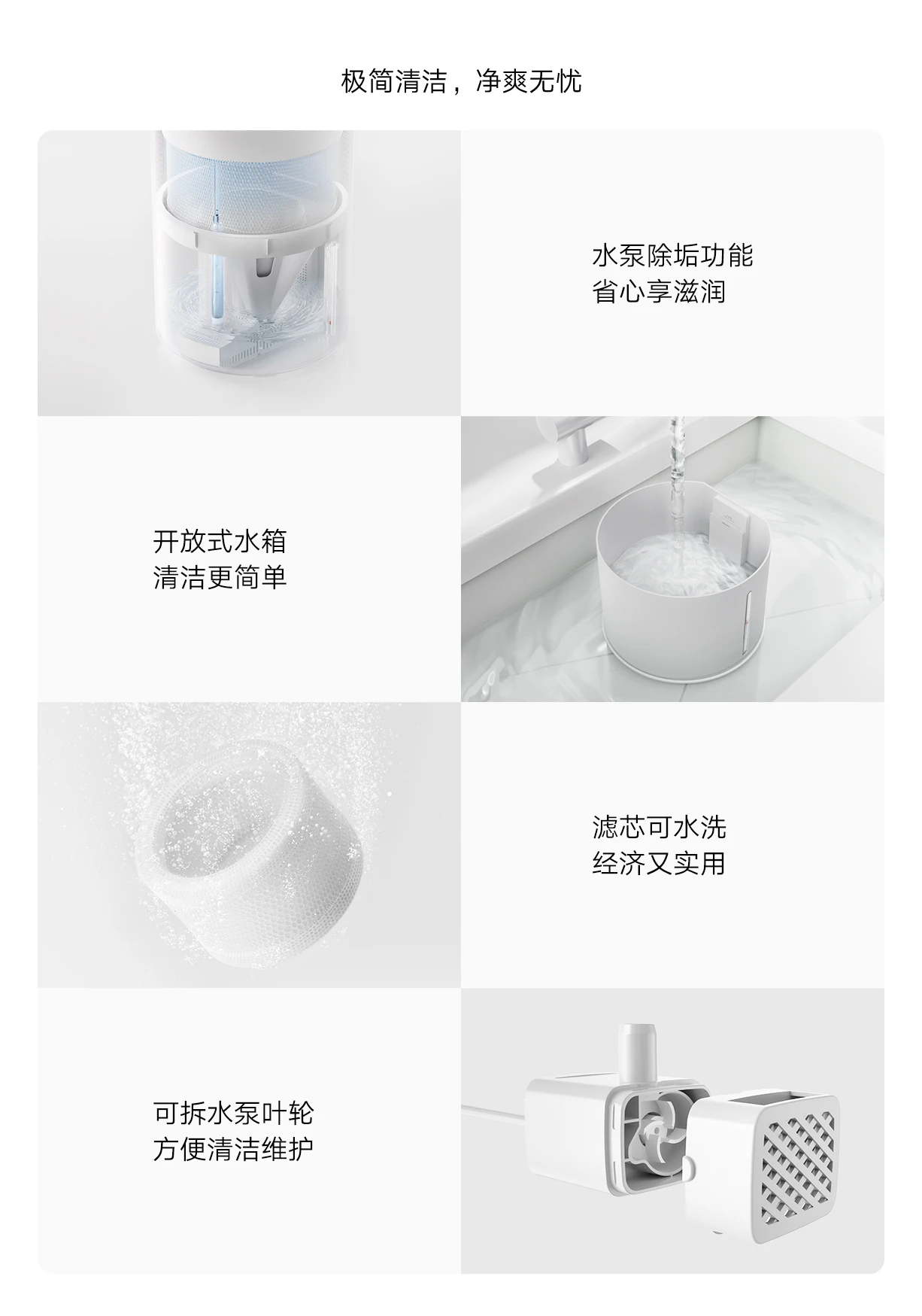 极简清洁，净爽无忧

水泵除垢功能
省心享滋润

开放式水箱
清洁更简单

滤芯可水洗
经济又实用

可拆水泵叶轮
方便清洁维护