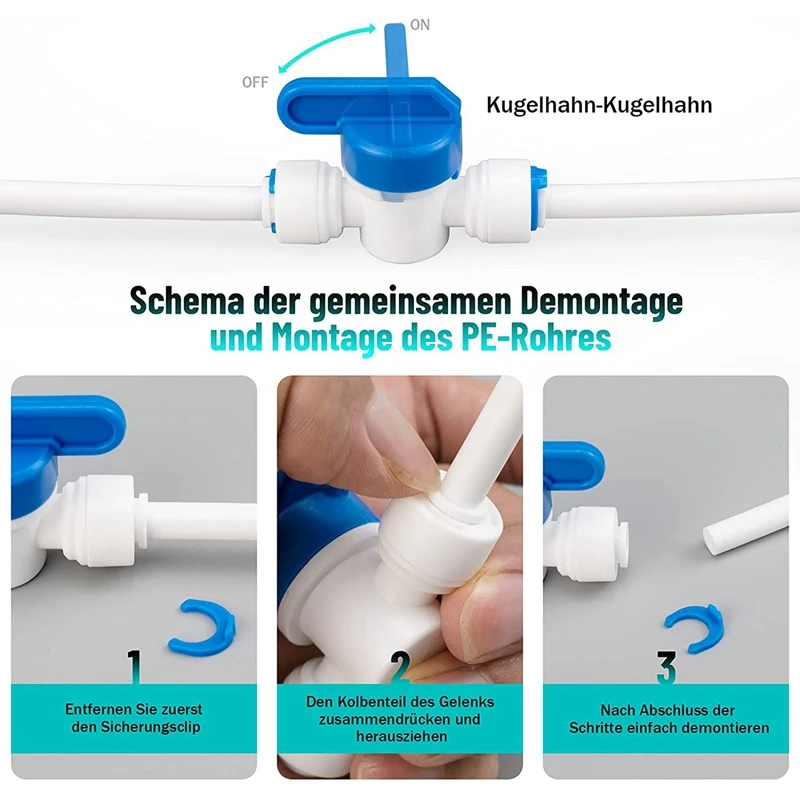 ON
OFF
Kugelhahn-Kugelhahn

Schema der gemeinsamen Demontage
und Montage des PE-Rohres

1
Entfernen Sie zuerst den Sicherungsclip

2
Den Kolbenteil des Gelenks zusammendrücken und herausziehen

3
Nach Abschluss der Schritte einfach demontieren