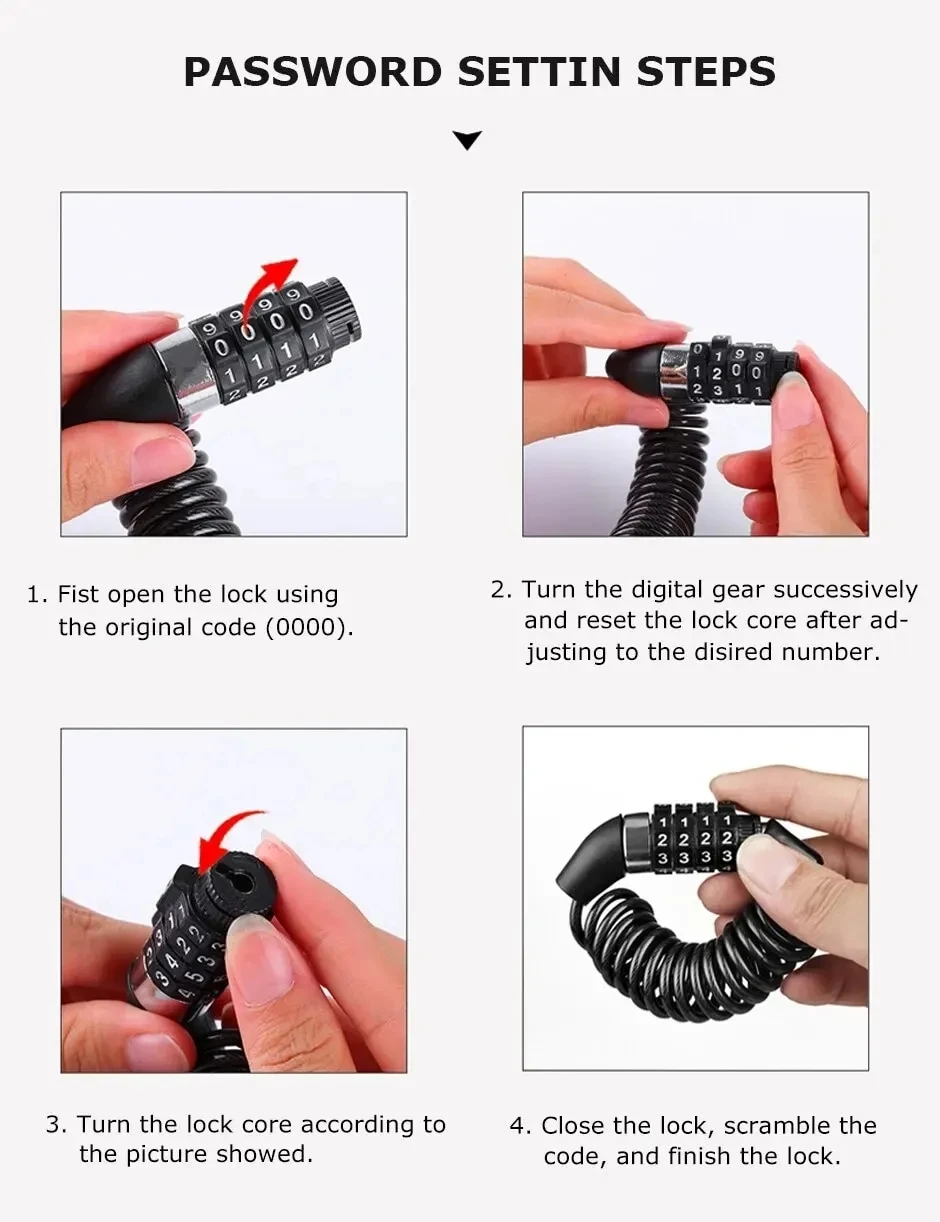 PASSWORD SETTIN STEPS

1. Fist open the lock using the original code (0000).

2. Turn the digital gear successively and reset the lock core after adjusting to the disired number.

3. Turn the lock core according to the picture showed.

4. Close the lock, scramble the code, and finish the lock.