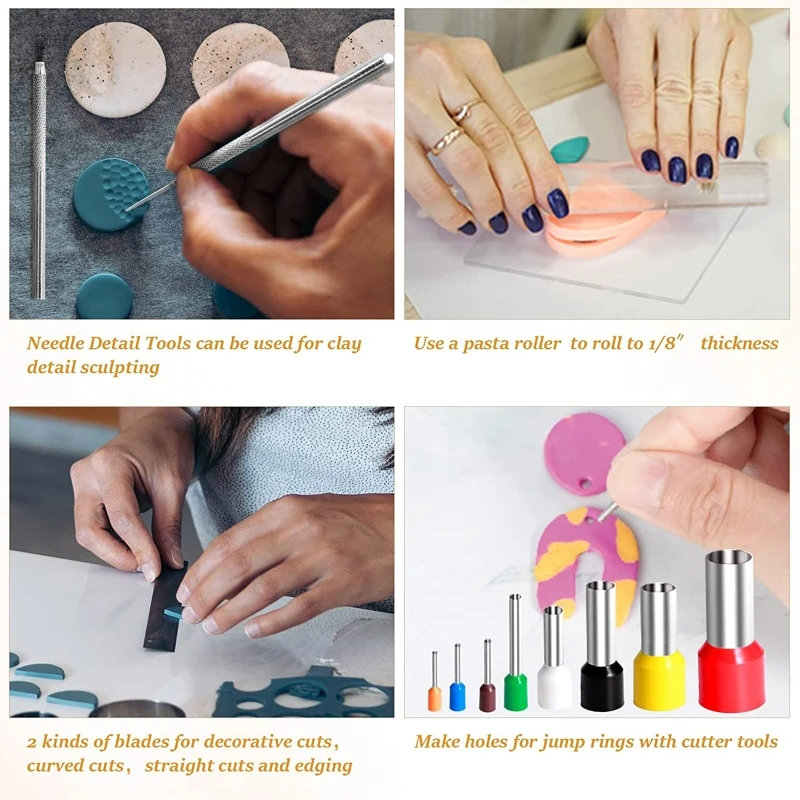 Needle Detail Tools can be used for clay detail sculpting

Use a pasta roller to roll to 1/8″ thickness

2 kinds of blades for decorative cuts, curved cuts, straight cuts and edging

Make holes for jump rings with cutter tools