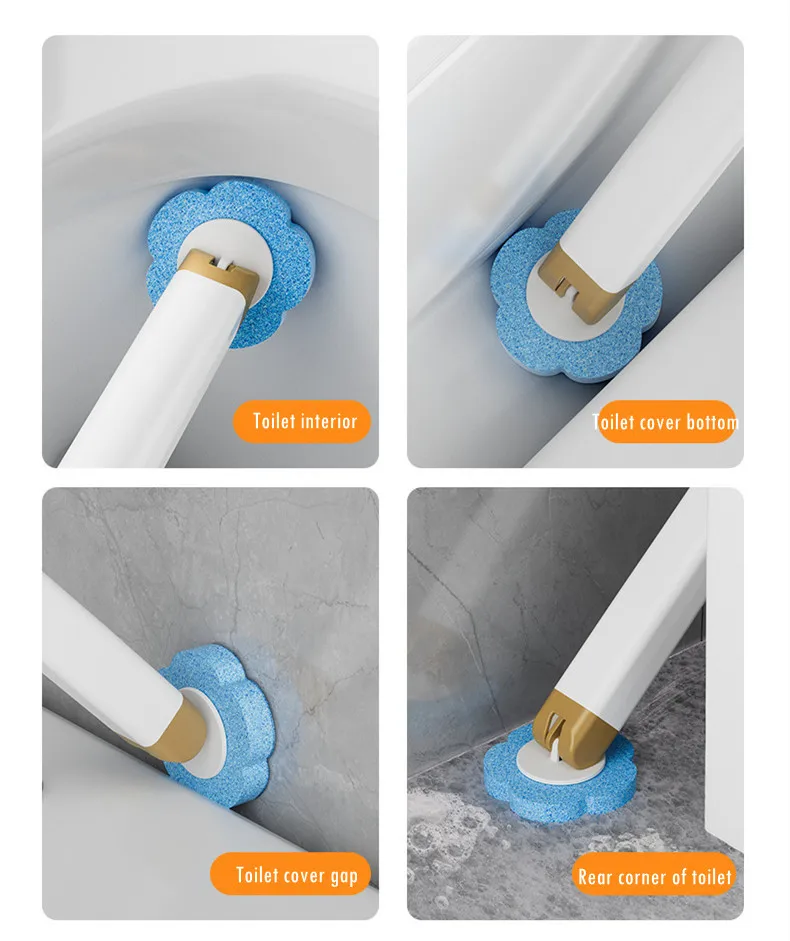 Toilet interior

Toilet cover bottom

Toilet cover gap

Rear corner of toilet