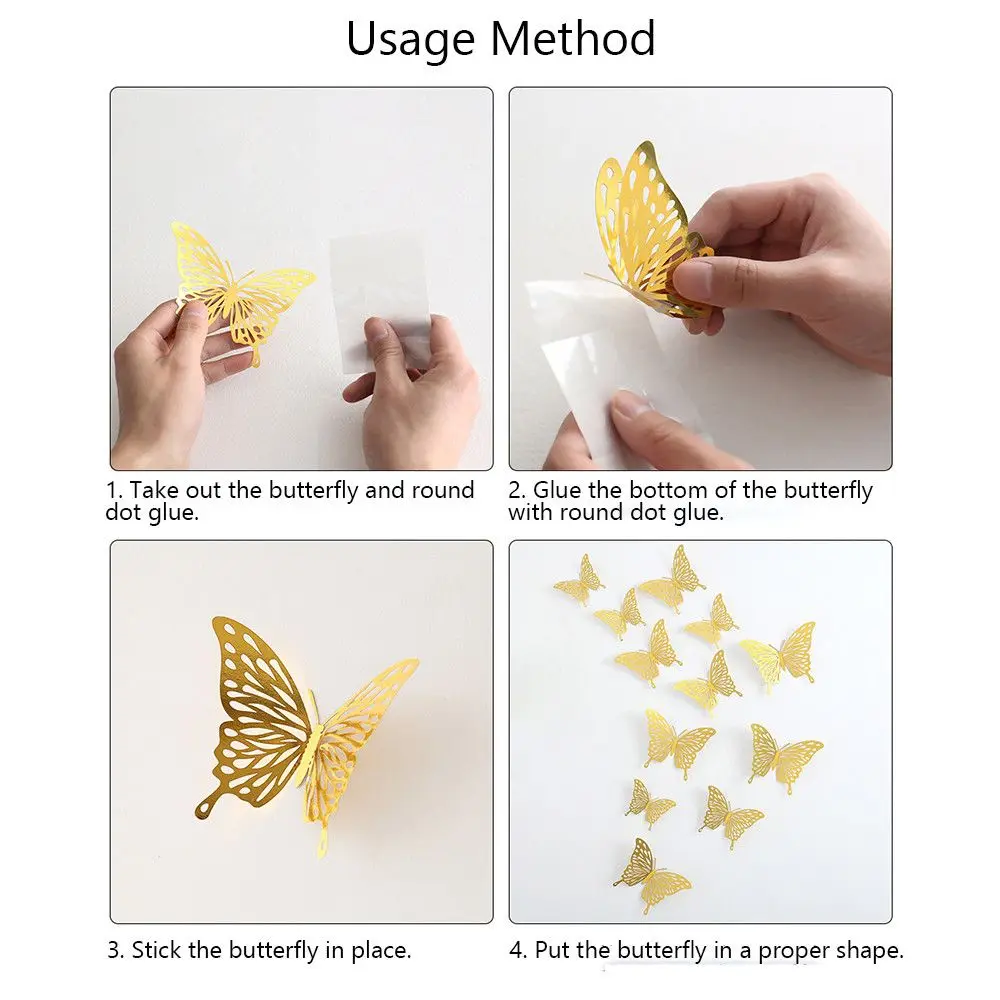 Usage Method

1. Take out the butterfly and round dot glue.

2. Glue the bottom of the butterfly with round dot glue.

3. Stick the butterfly in place.

4. Put the butterfly in a proper shape.