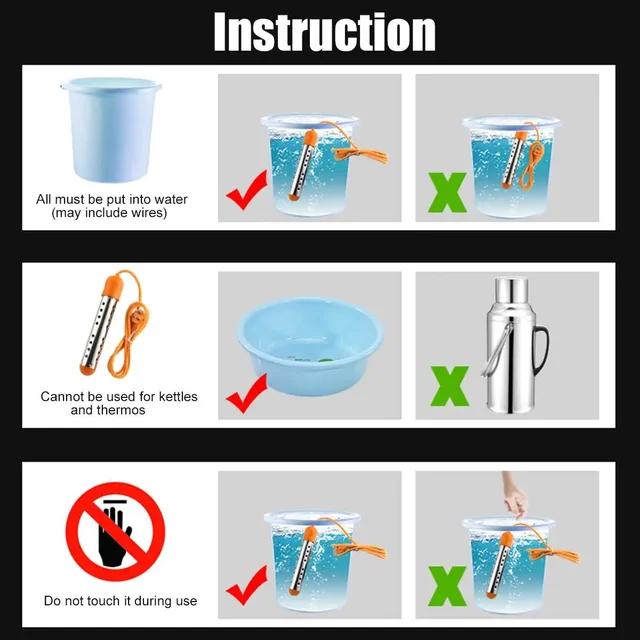 Instruction

All must be put into water (may include wires)

X

Cannot be used for kettles and thermos

X

Do not touch it during use

X