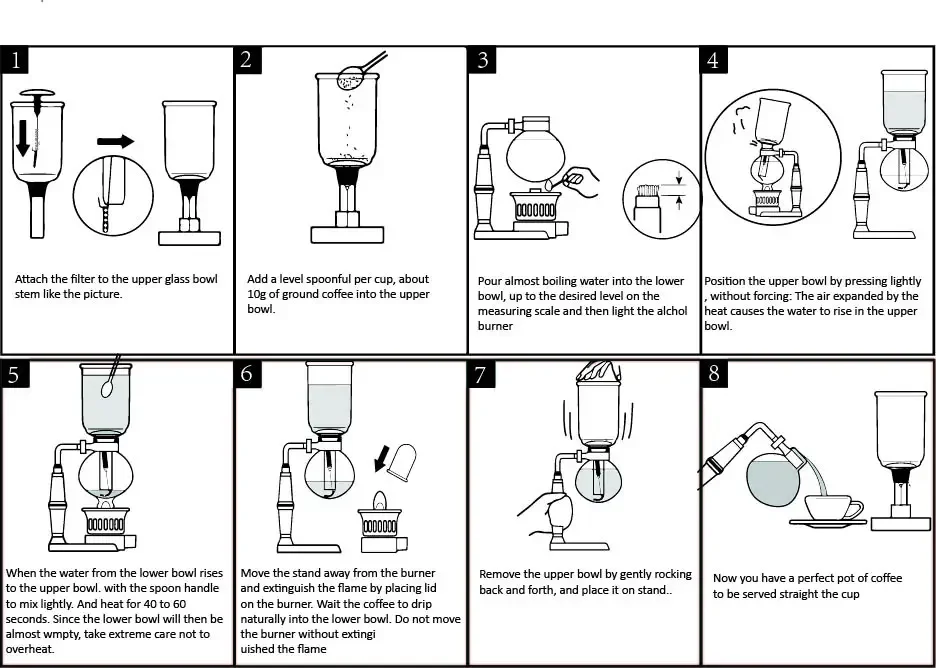 1

Attach the filter to the upper glass bowl stem like the picture.

2

Add a level spoonful per cup, about 10g of ground coffee into the upper bowl.

3

Pour almost boiling water into the lower bowl, up to the desired level on the measuring scale and then light the alchol burner

4

Position the upper bowl by pressing lightly , without forcing: The air expanded by the heat causes the water to rise in the upper bowl.

5

When the water from the lower bowl rises to the upper bowl. with the spoon handle to mix lightly. And heat for 40 to 60 seconds. Since the lower bowl will then be almost wmpty, take extreme care not to overheat.

6

Move the stand away from the burner and extinguish the flame by placing lid on the burner. Wait the coffee to drip naturally into the lower bowl. Do not move the burner without extingi uished the flame

7

Remove the upper bowl by gently rocking back and forth, and place it on stand..

8

Now you have a perfect pot of coffee to be served straight the cup