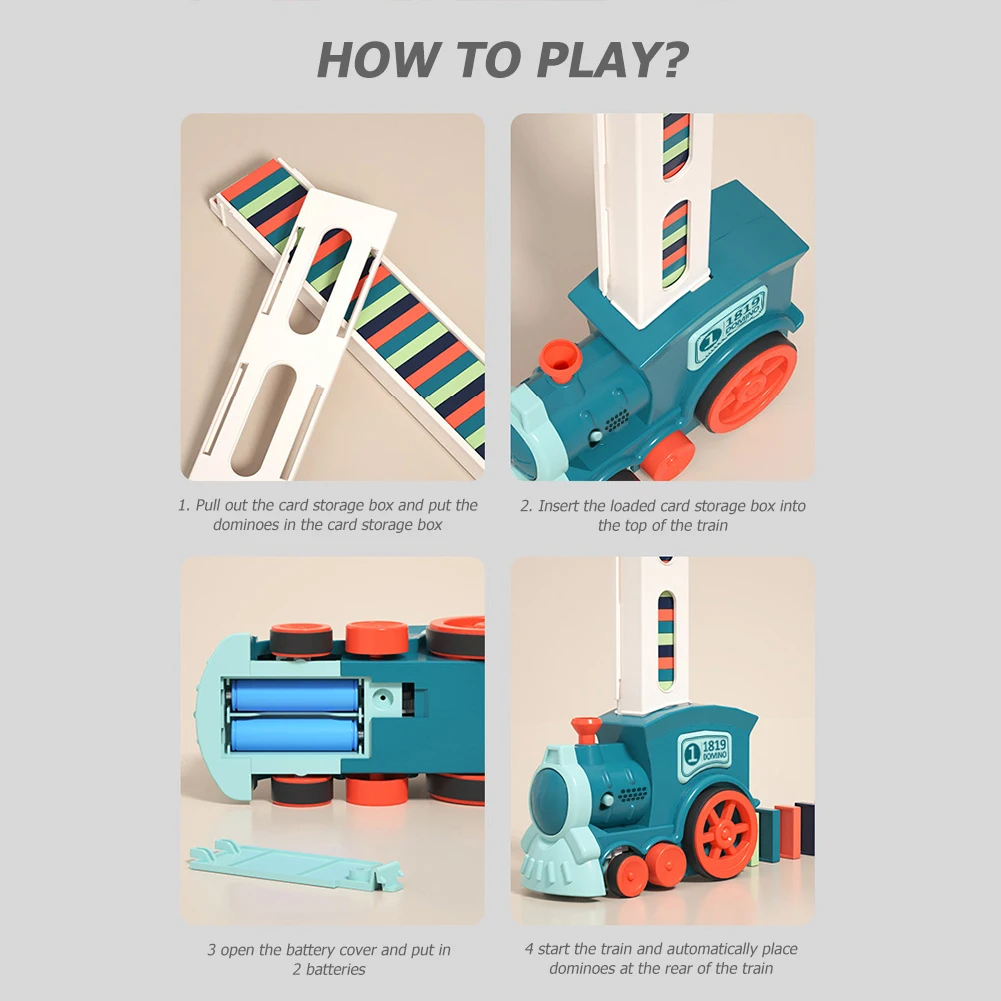 HOW TO PLAY?

1 1819 DOMINO

1. Pull out the card storage box and put the dominoes in the card storage box

2. Insert the loaded card storage box into the top of the train

1 1819 DOMINO

3 open the battery cover and put in 2 batteries

4 start the train and automatically place dominoes at the rear of the train