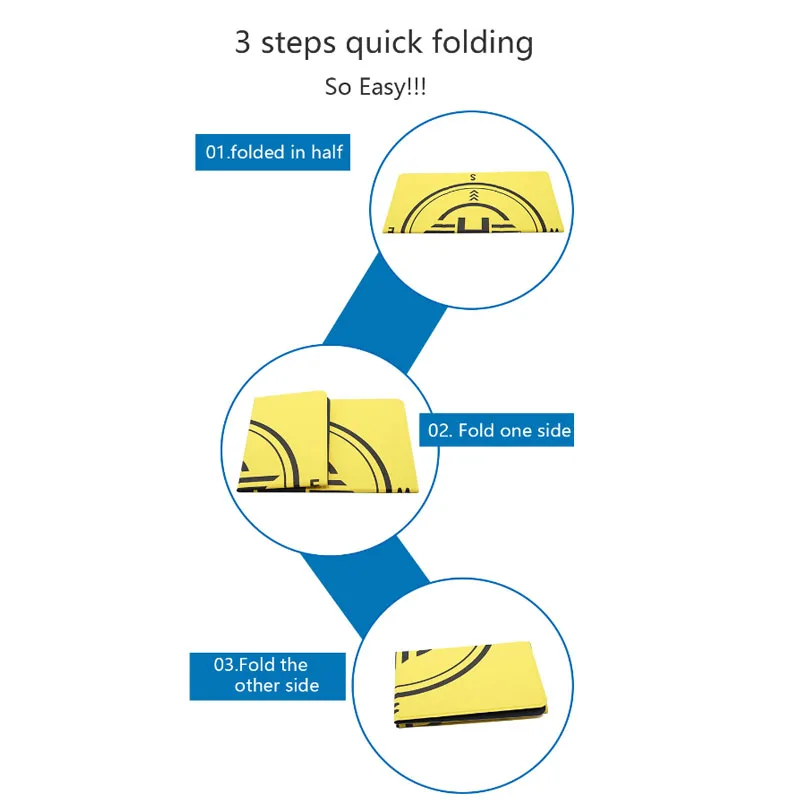 3 steps quick folding

So Easy!!!

01.folded in half

S

02. Fold one side

03.Fold the other side