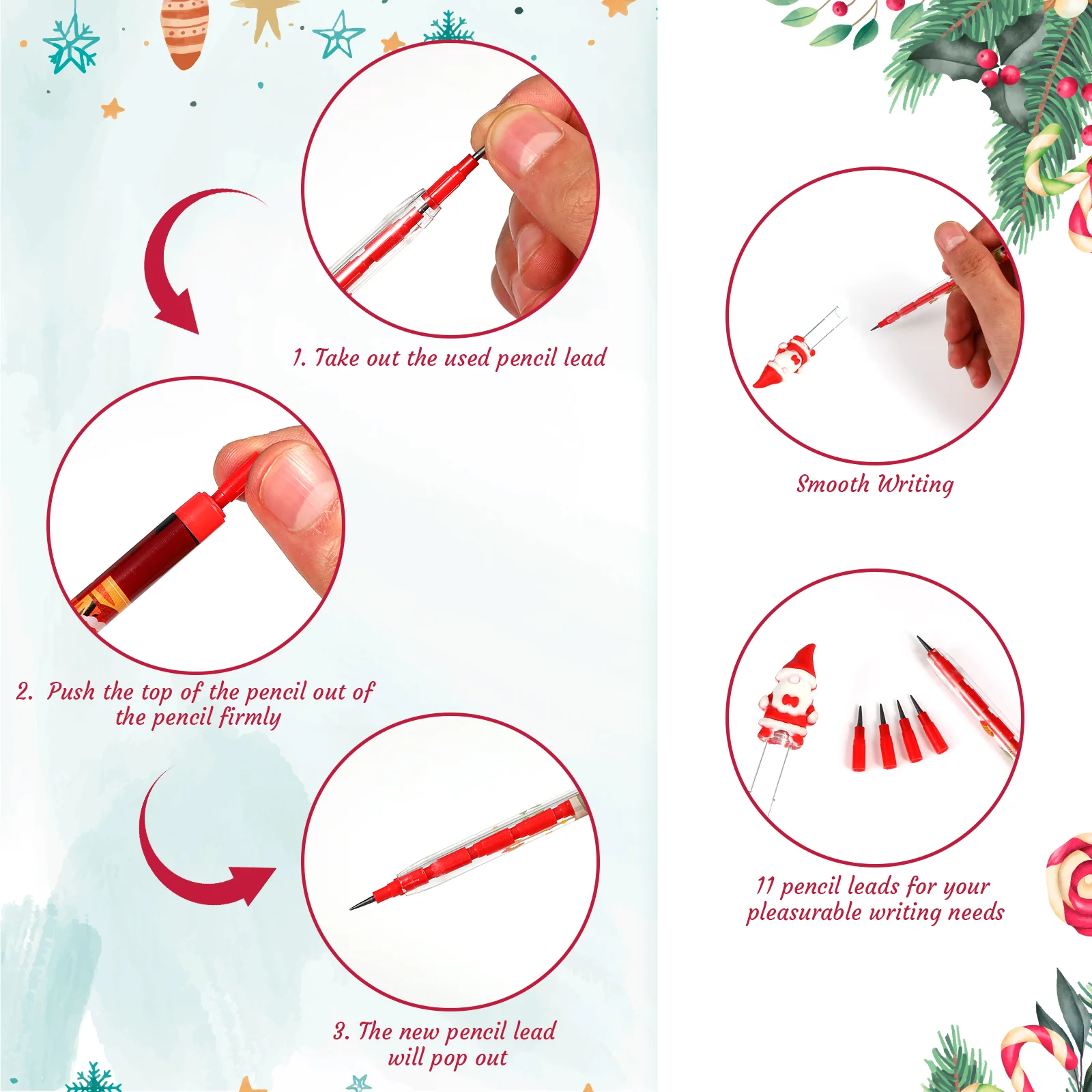 1. Take out the used pencil lead

2. Push the top of the pencil out of the pencil firmly

3. The new pencil lead will pop out

Smooth Writing

11 pencil leads for your pleasurable writing needs