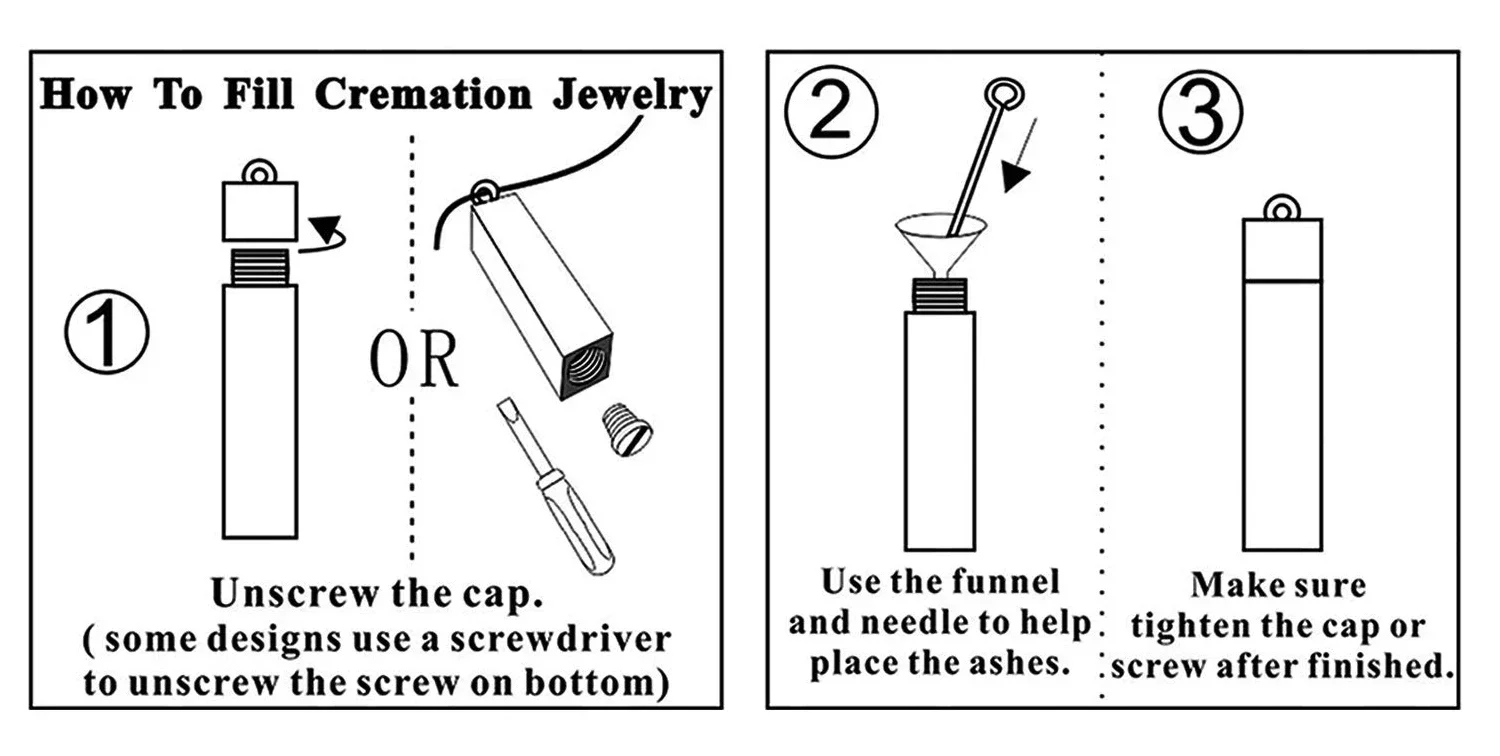 How To Fill Cremation Jewelry

①

OR

Unscrew the cap.
( some designs use a screwdriver to unscrew the screw on bottom)

②

Use the funnel and needle to help place the ashes.

③

Make sure tighten the cap or screw after finished.