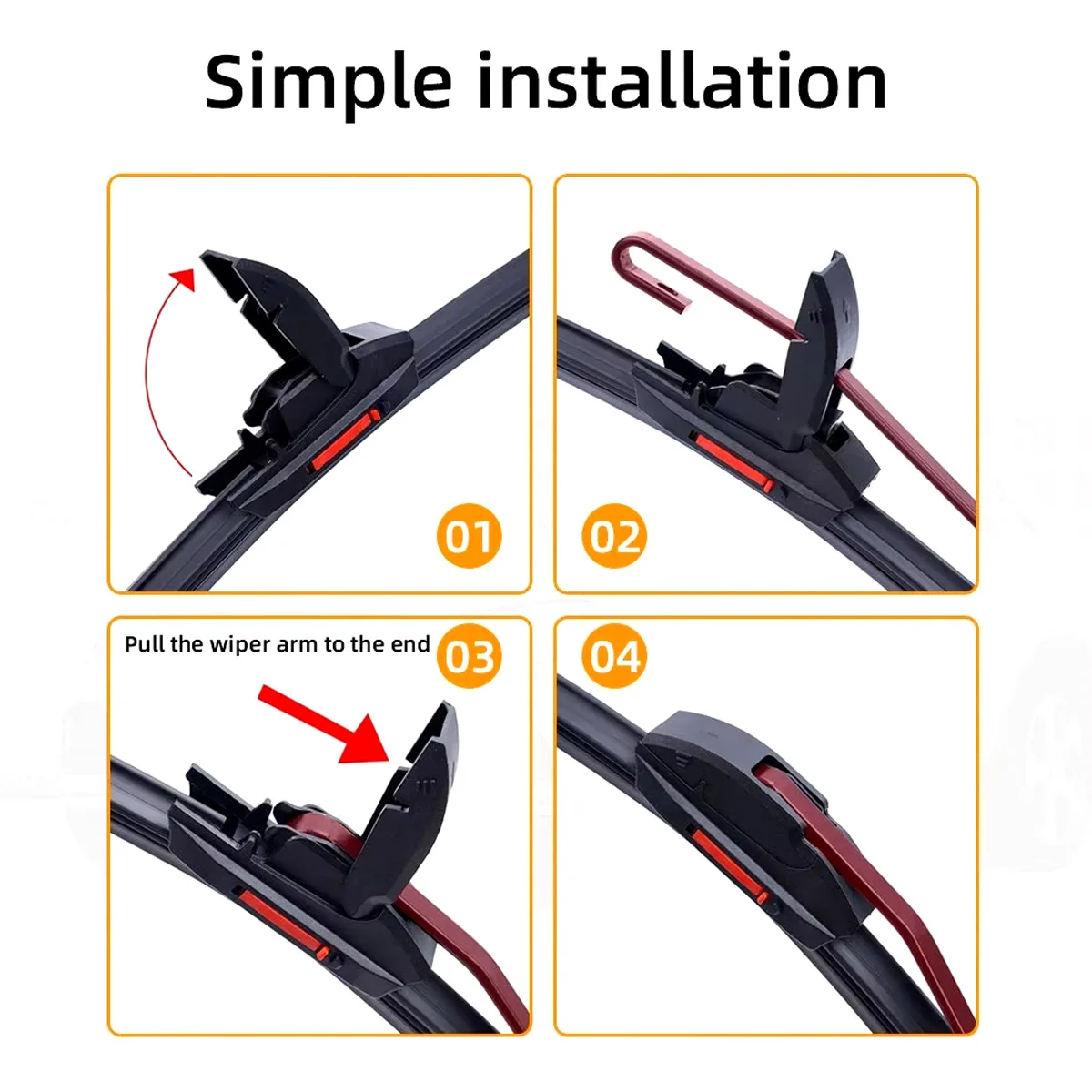 Simple installation

01

02

Pull the wiper arm to the end

03

04