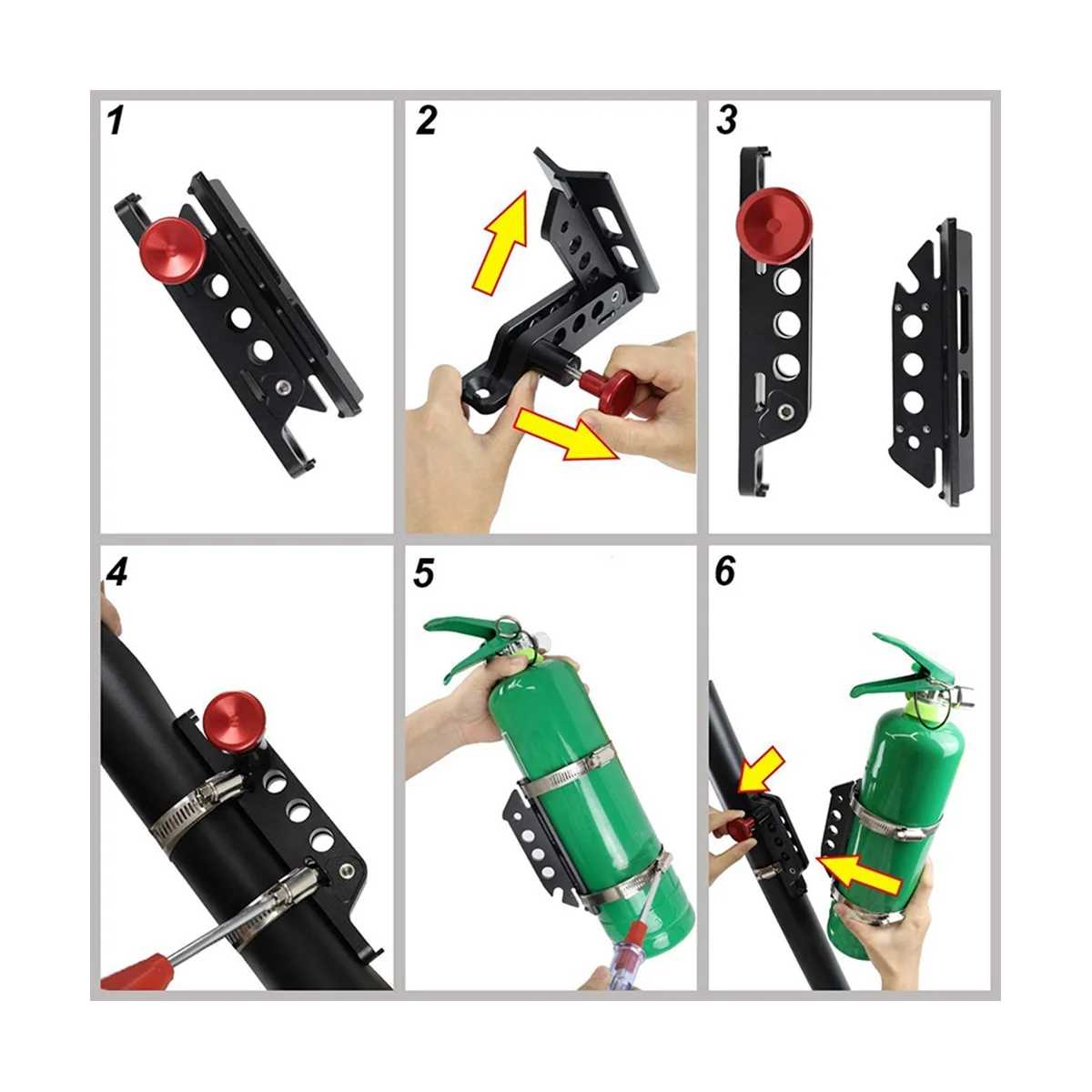 1

2

3

4

5

6