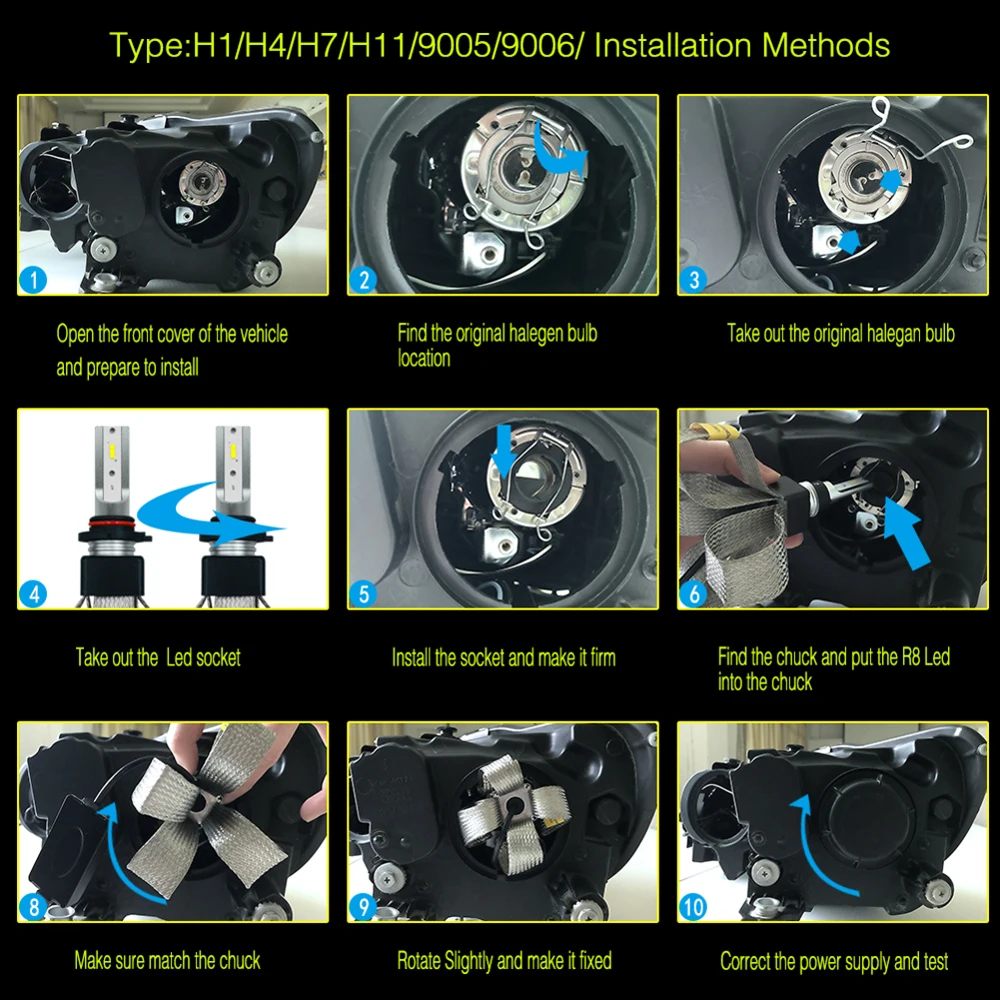 Type:H1/H4/H7/H11/9005/9006/ Installation Methods

1

Open the front cover of the vehicle and prepare to install

2

Find the original halegen bulb location

3

Take out the original halegan bulb

4

Take out the Led socket

5

Install the socket and make it firm

6

Find the chuck and put the R8 Led into the chuck

8

Make sure match the chuck

9

Rotate Slightly and make it fixed

10

Correct the power supply and test