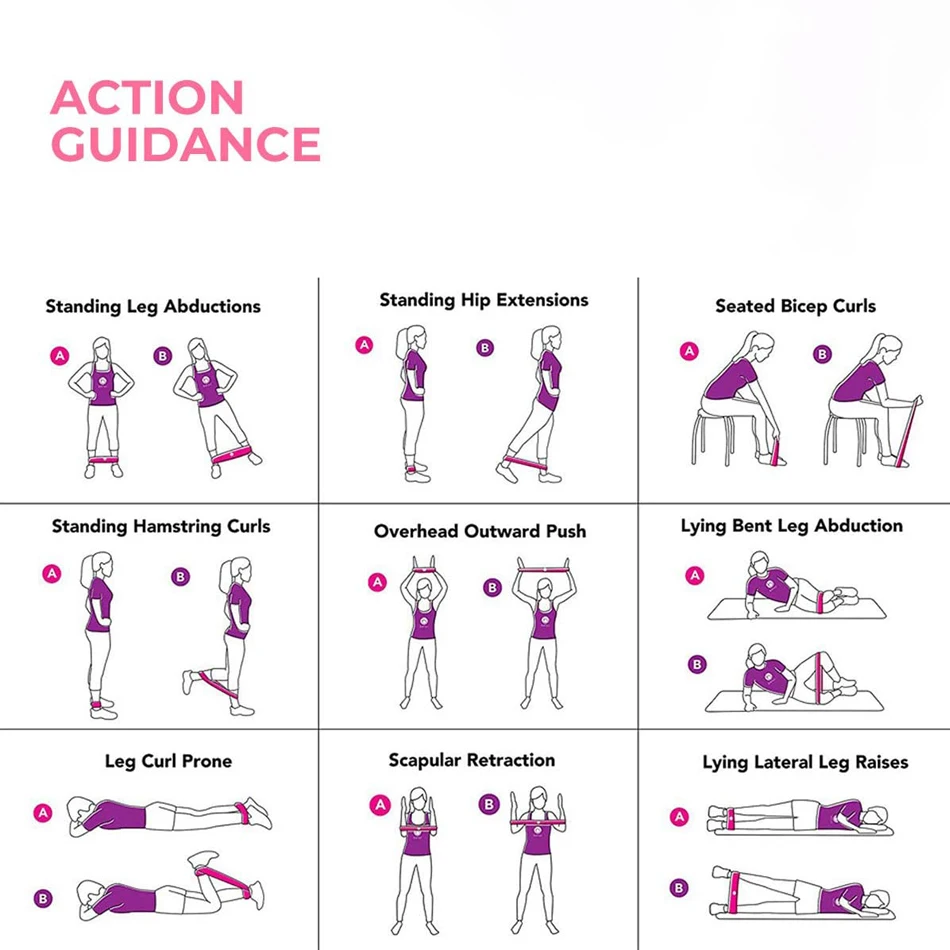 ACTION GUIDANCE

Standing Leg Abductions

A B

Standing Hip Extensions

A B

Seated Bicep Curls

A B

Standing Hamstring Curls

A B

Overhead Outward Push

A B

Lying Bent Leg Abduction

A

B

Leg Curl Prone

A

B

Scapular Retraction

A B

Lying Lateral Leg Raises

A

B