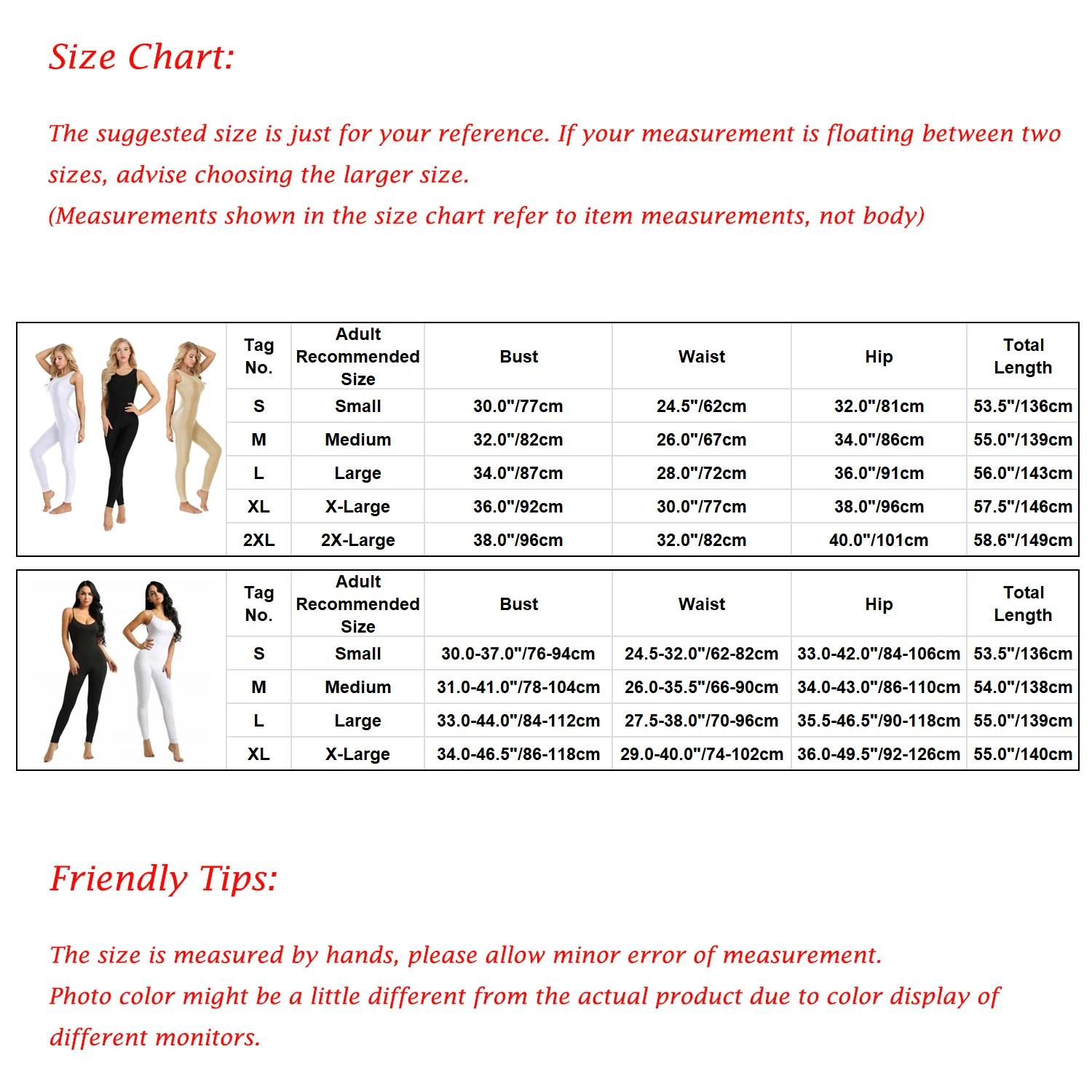 Size Chart:

The suggested size is just for your reference. If your measurement is floating between two sizes, advise choosing the larger size.
(Measurements shown in the size chart refer to item measurements, not body)

| Tag No. | Adult Recommended Size | Bust | Waist | Hip | Total Length |
|---|---|---|---|---|---|
| S | Small | 30.0"/77cm | 24.5"/62cm | 32.0"/81cm | 53.5"/136cm |
| M | Medium | 32.0"/82cm | 26.0"/67cm | 34.0"/86cm | 55.0"/139cm |
| L | Large | 34.0"/87cm | 28.0"/72cm | 36.0"/91cm | 56.0"/143cm |
| XL | X-Large | 36.0"/92cm | 30.0"/77cm | 38.0"/96cm | 57.5"/146cm |
| 2XL | 2X-Large | 38.0"/96cm | 32.0"/82cm | 40.0"/101cm | 58.6"/149cm |

| Tag No. | Adult Recommended Size | Bust | Waist | Hip | Total Length |
|---|---|---|---|---|---|
| S | Small | 30.0-37.0"/76-94cm | 24.5-32.0"/62-82cm | 33.0-42.0"/84-106cm | 53.5"/136cm |
| M | Medium | 31.0-41.0"/78-104cm | 26.0-35.5"/66-90cm | 34.0-43.0"/86-110cm | 54.0"/138cm |
| L | Large | 33.0-44.0"/84-112cm | 27.5-38.0"/70-96cm | 35.5-46.5"/90-118cm | 55.0"/139cm |
| XL | X-Large | 34.0-46.5"/86-118cm | 29.0-40.0"/74-102cm | 36.0-49.5"/92-126cm | 55.0"/140cm |

Friendly Tips:

The size is measured by hands, please allow minor error of measurement.
Photo color might be a little different from the actual product due to color display of different monitors.