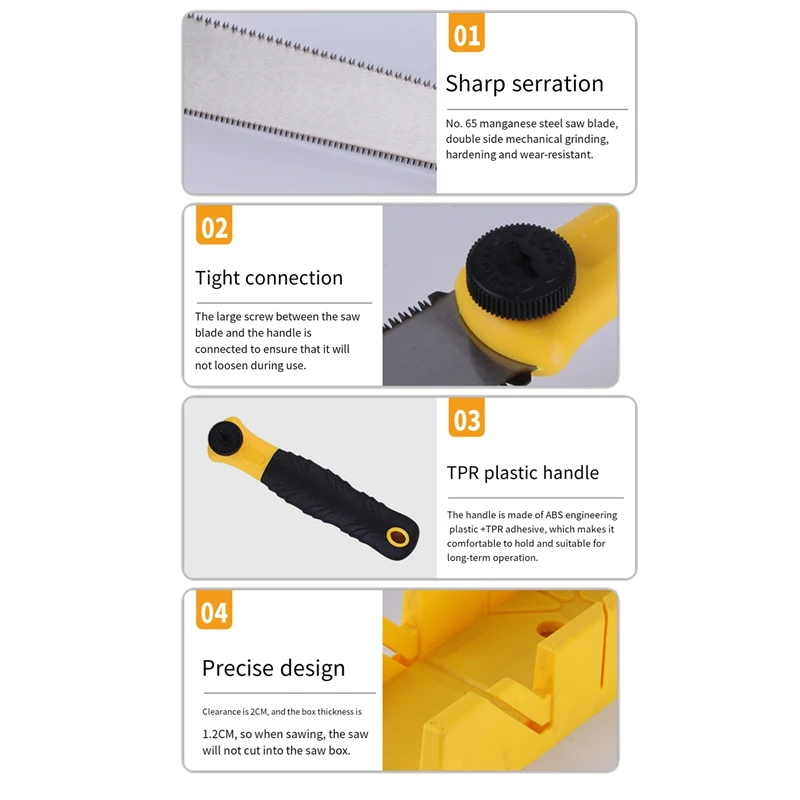 01

Sharp serration

No. 65 manganese steel saw blade, double side mechanical grinding, hardening and wear-resistant.

02

Tight connection

The large screw between the saw blade and the handle is connected to ensure that it will not loosen during use.

03

TPR plastic handle

The handle is made of ABS engineering plastic +TPR adhesive, which makes it comfortable to hold and suitable for long-term operation.

04

Precise design

Clearance is 2CM, and the box thickness is 1.2CM, so when sawing, the saw will not cut into the saw box.