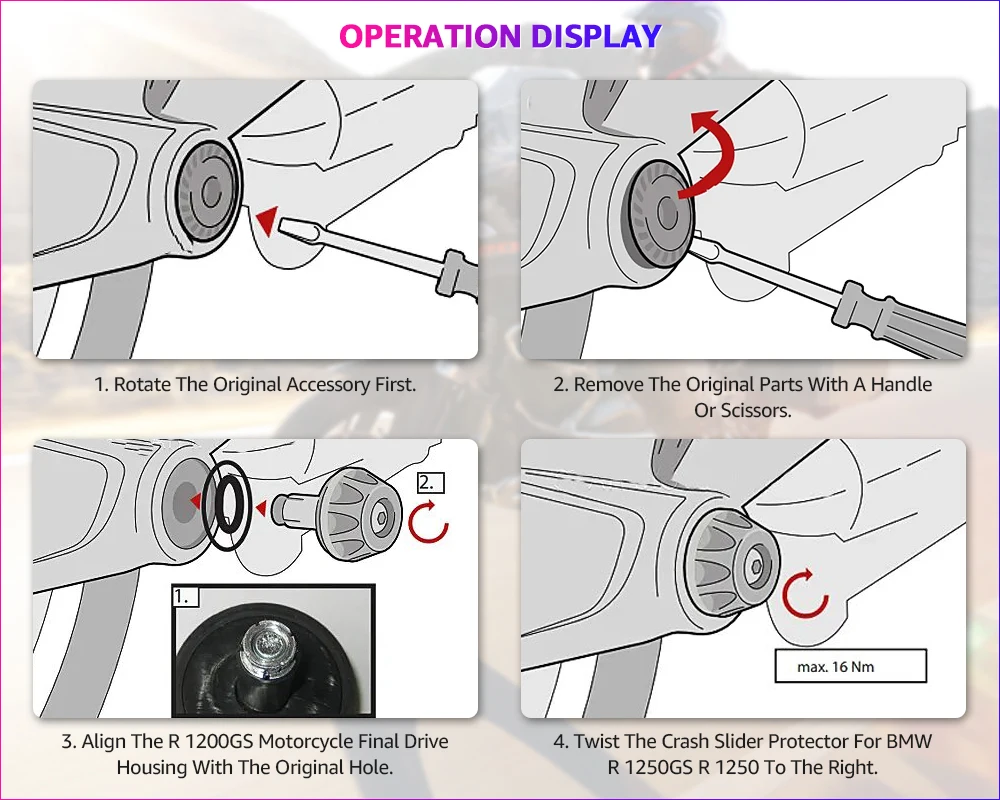 OPERATION DISPLAY

1. Rotate The Original Accessory First.

2. Remove The Original Parts With A Handle Or Scissors.

2.

1.

3. Align The R 1200GS Motorcycle Final Drive Housing With The Original Hole.

max. 16 Nm

4. Twist The Crash Slider Protector For BMW R 1250GS R 1250 To The Right.