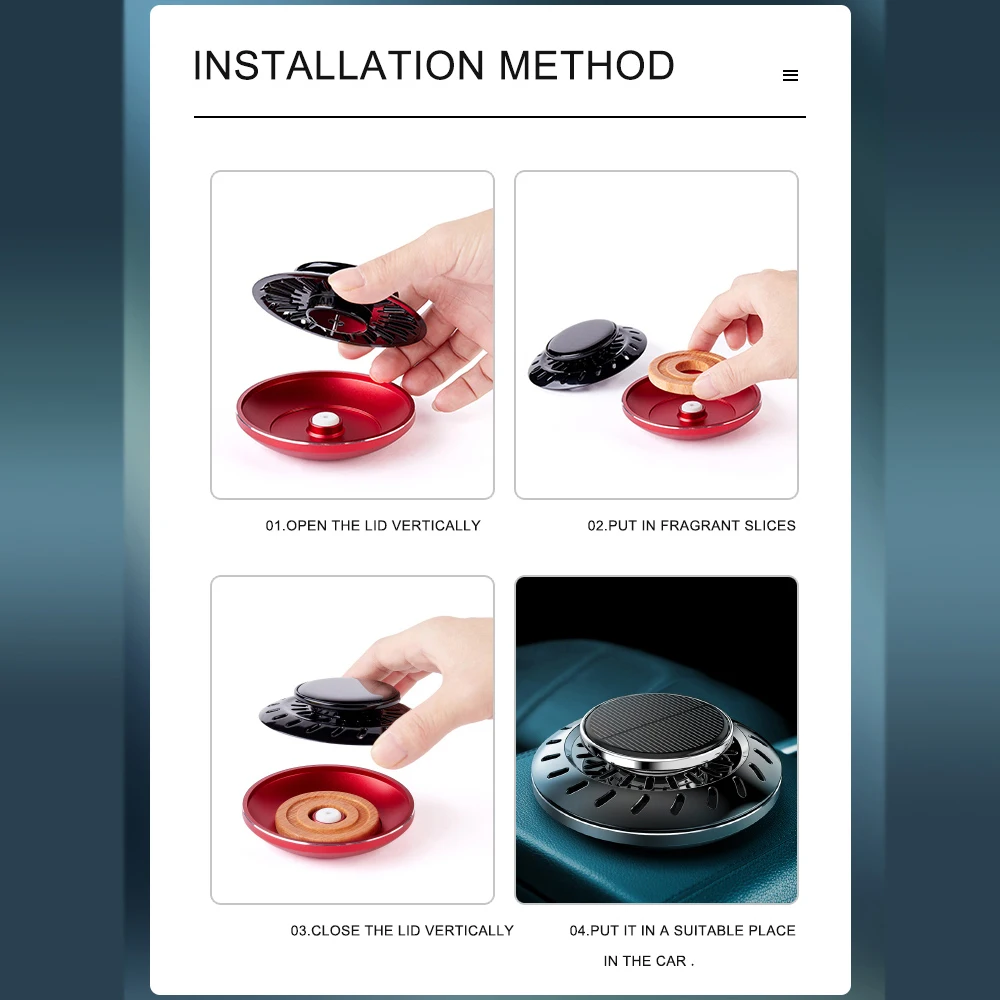 INSTALLATION METHOD

01.OPEN THE LID VERTICALLY

02.PUT IN FRAGRANT SLICES

03.CLOSE THE LID VERTICALLY

04.PUT IT IN A SUITABLE PLACE IN THE CAR .