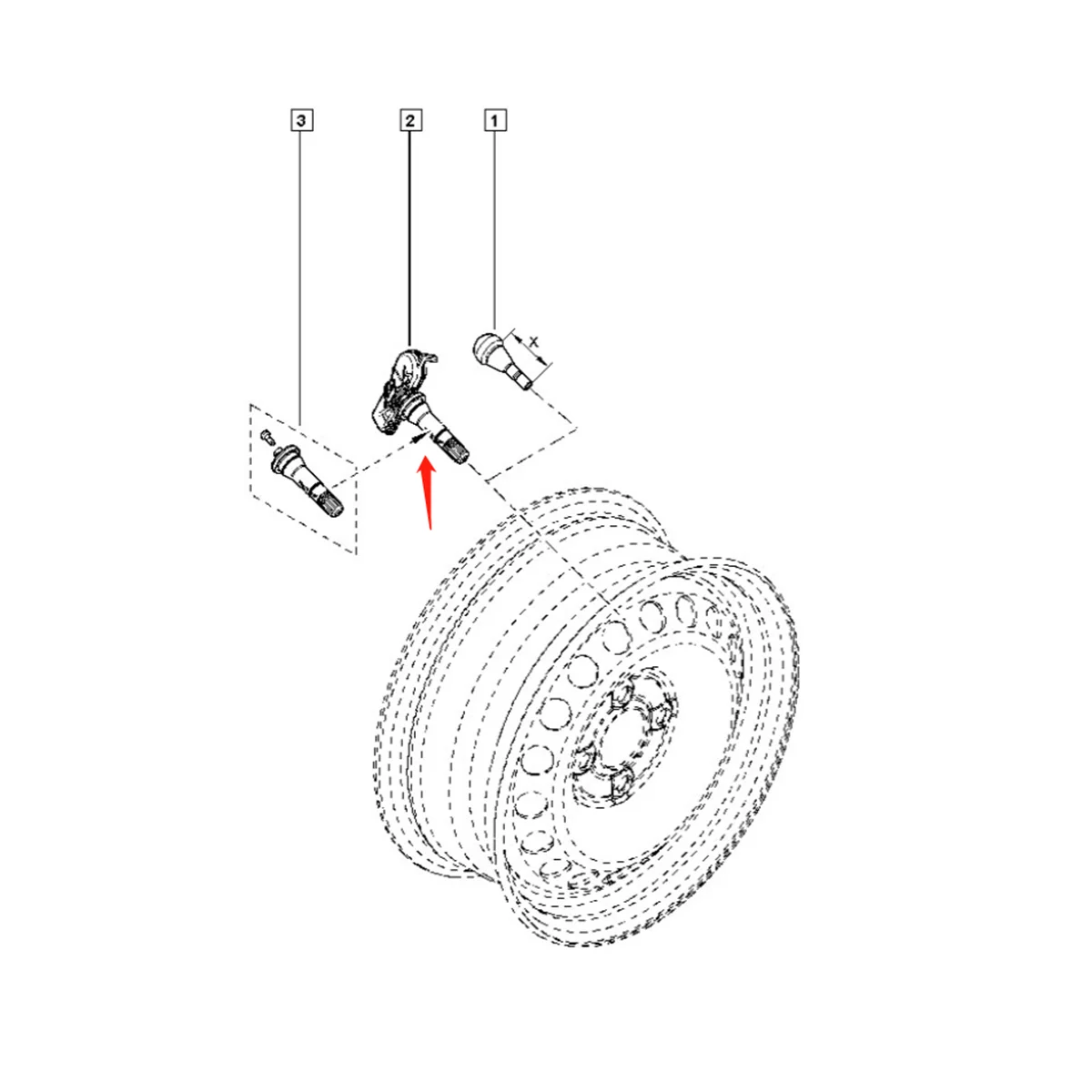 3
2
1
X