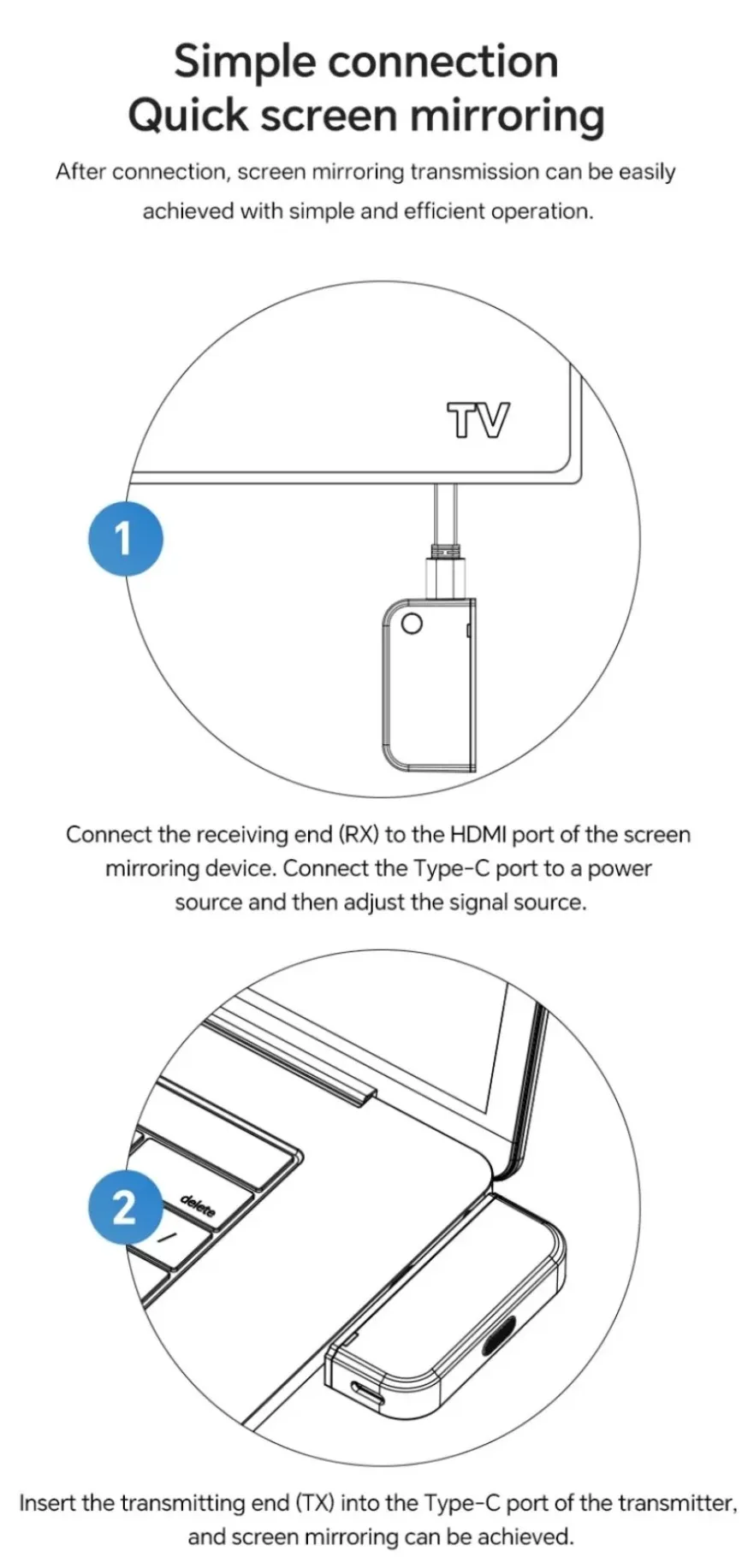 Simple connection
Quick screen mirroring

After connection, screen mirroring transmission can be easily achieved with simple and efficient operation.

TV

1

Connect the receiving end (RX) to the HDMI port of the screen mirroring device. Connect the Type-C port to a power source and then adjust the signal source.

2

delete

/

Insert the transmitting end (TX) into the Type-C port of the transmitter, and screen mirroring can be achieved.