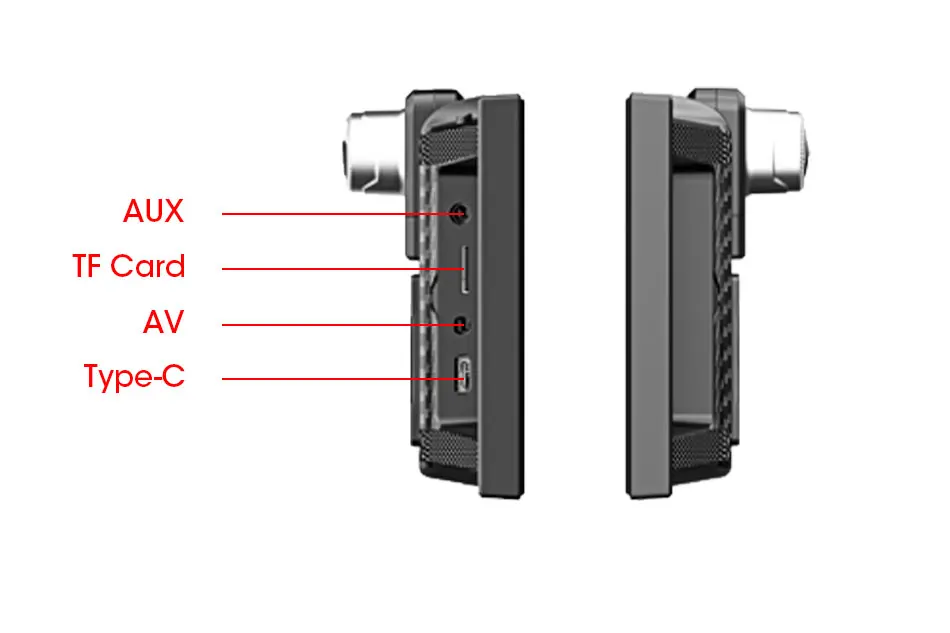 AUX
TF Card
AV
Type-C