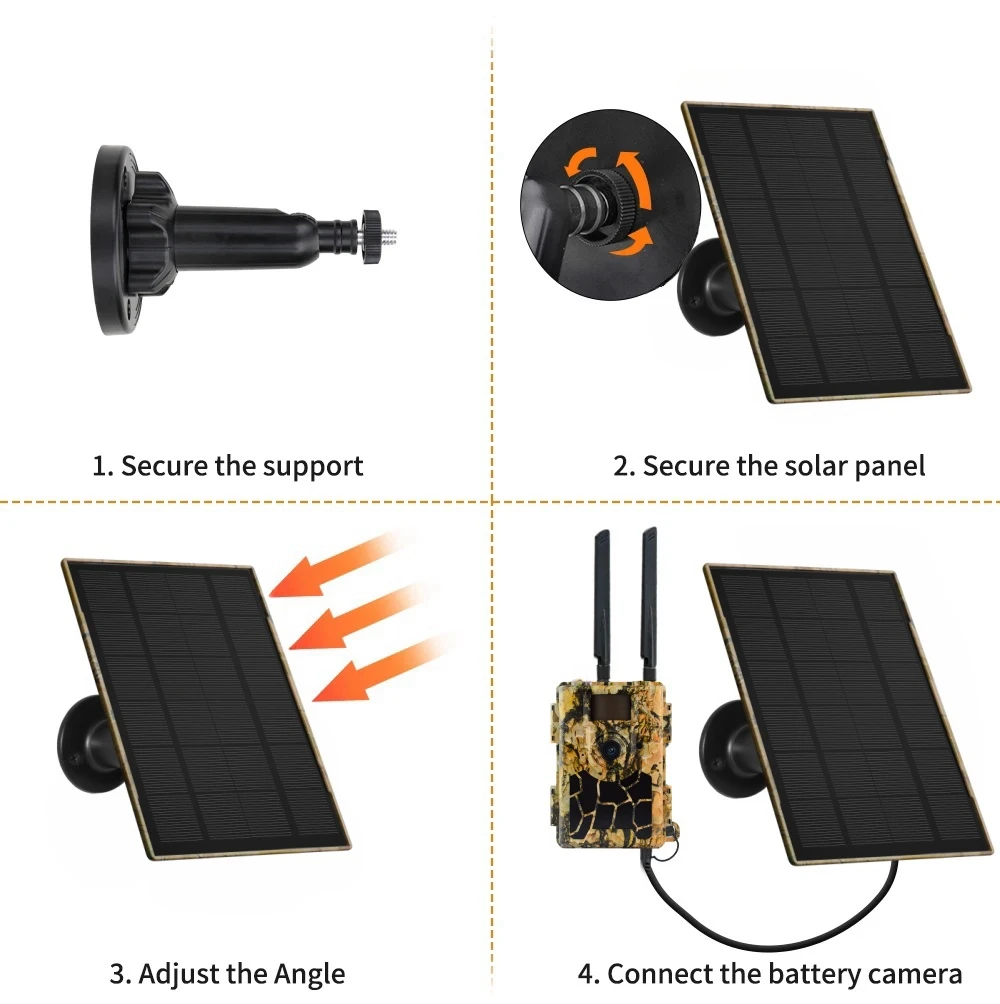 1. Secure the support

2. Secure the solar panel

3. Adjust the Angle

4. Connect the battery camera