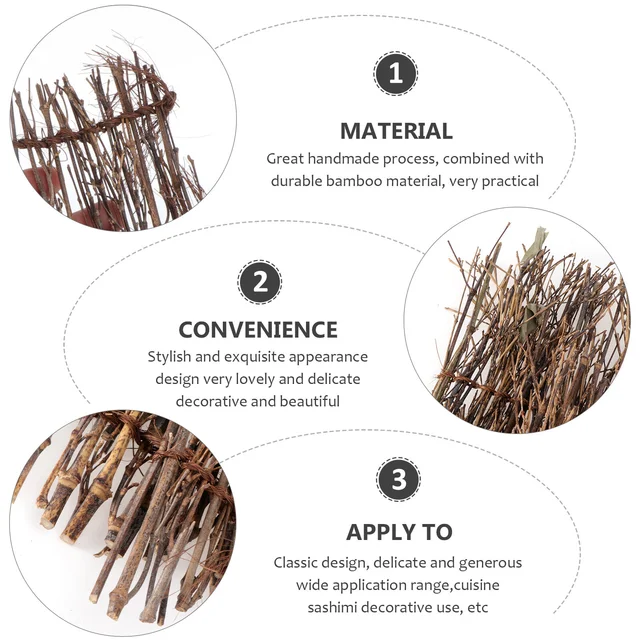 1

MATERIAL

Great handmade process, combined with durable bamboo material, very practical

2

CONVENIENCE

Stylish and exquisite appearance design very lovely and delicate decorative and beautiful

3

APPLY TO

Classic design, delicate and generous wide application range,cuisine sashimi decorative use, etc