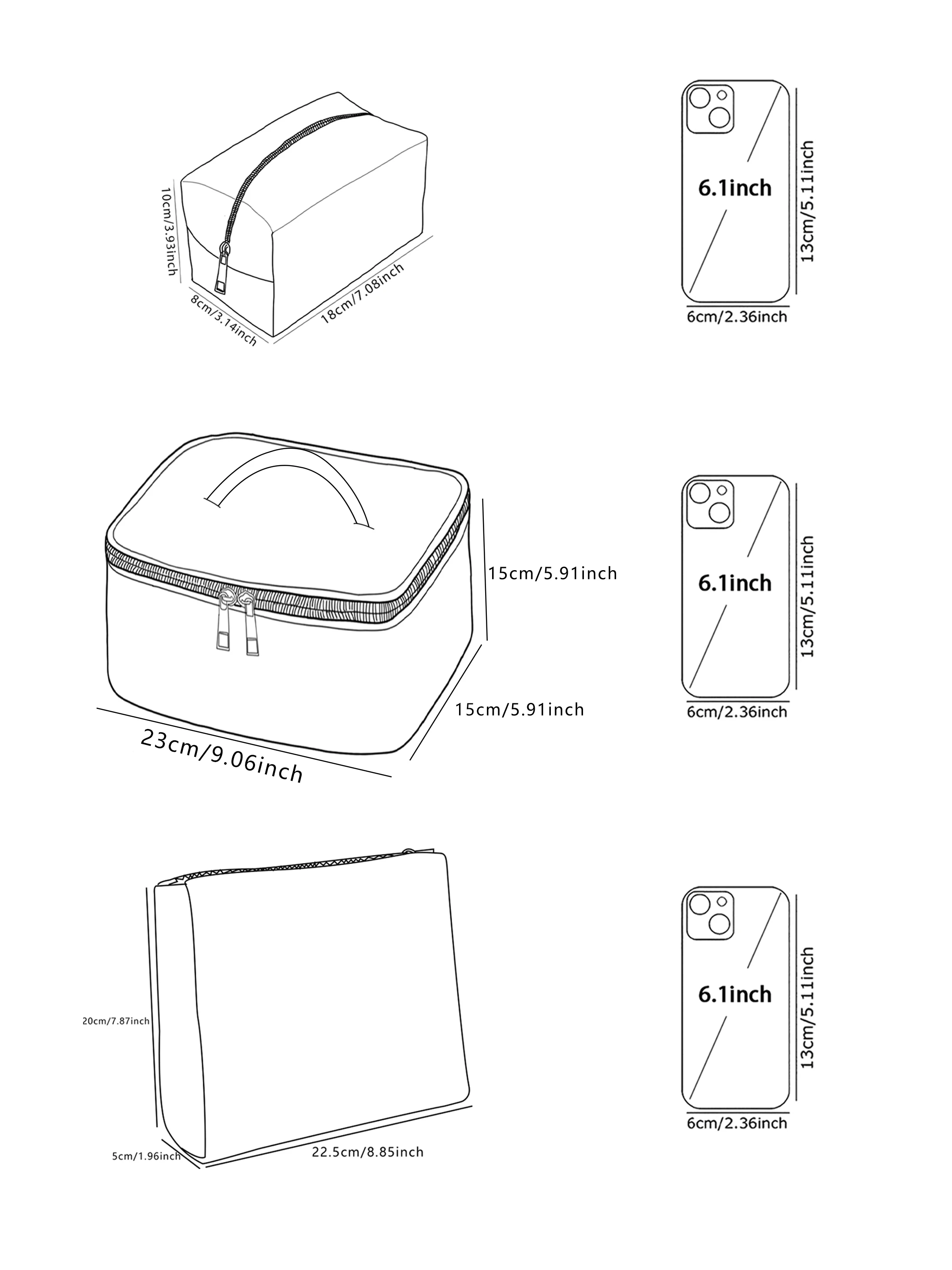 10cm/3.93inch
8cm/3.14inch
18cm/7.08inch

6.1inch
13cm/5.11inch
6cm/2.36inch

15cm/5.91inch
15cm/5.91inch
23cm/9.06inch

6.1inch
13cm/5.11inch
6cm/2.36inch

20cm/7.87inch
5cm/1.96inch
22.5cm/8.85inch

6.1inch
13cm/5.11inch
6cm/2.36inch