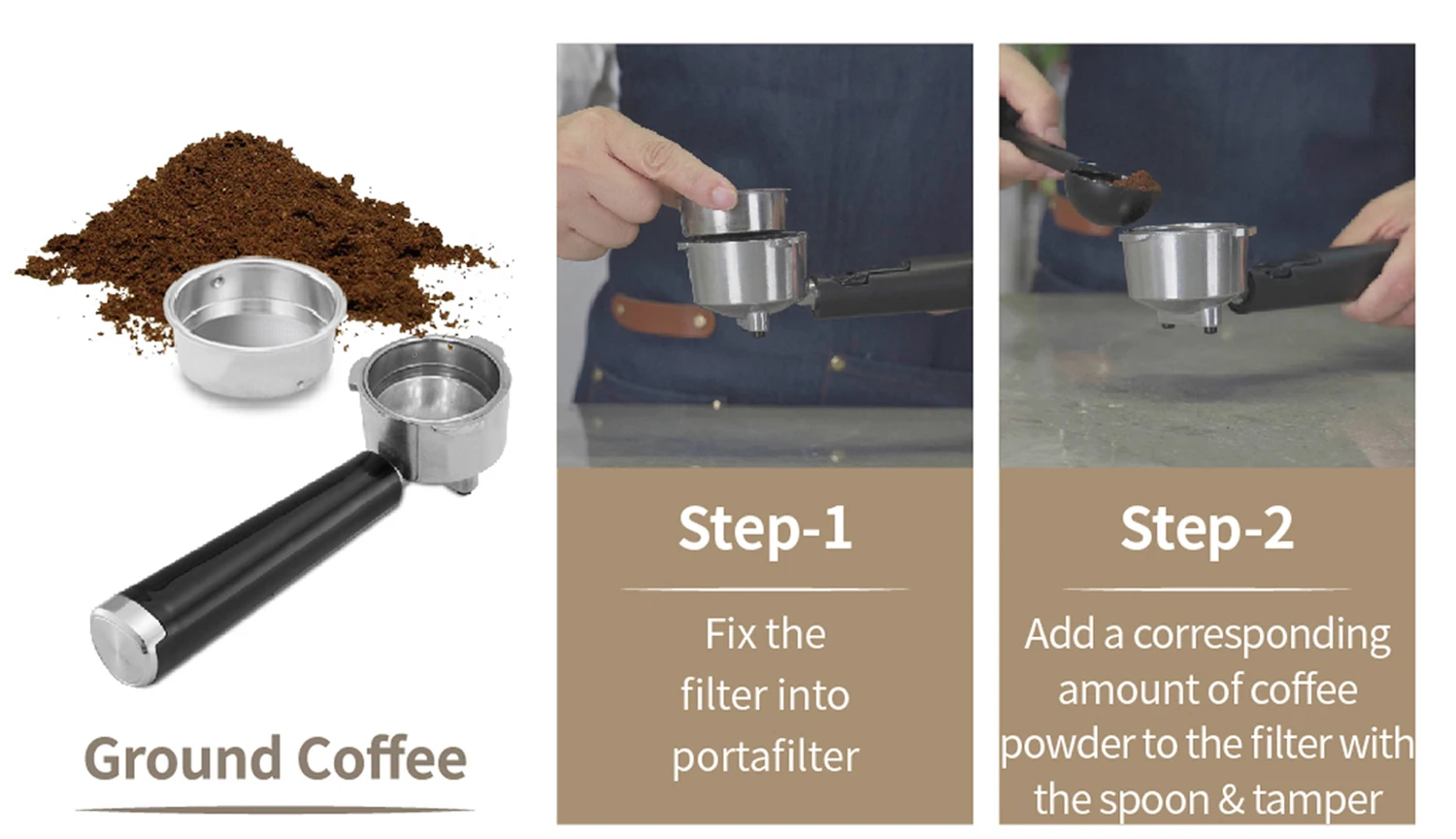 Ground Coffee

Step-1

Fix the filter into portafilter

Step-2

Add a corresponding amount of coffee powder to the filter with the spoon & tamper