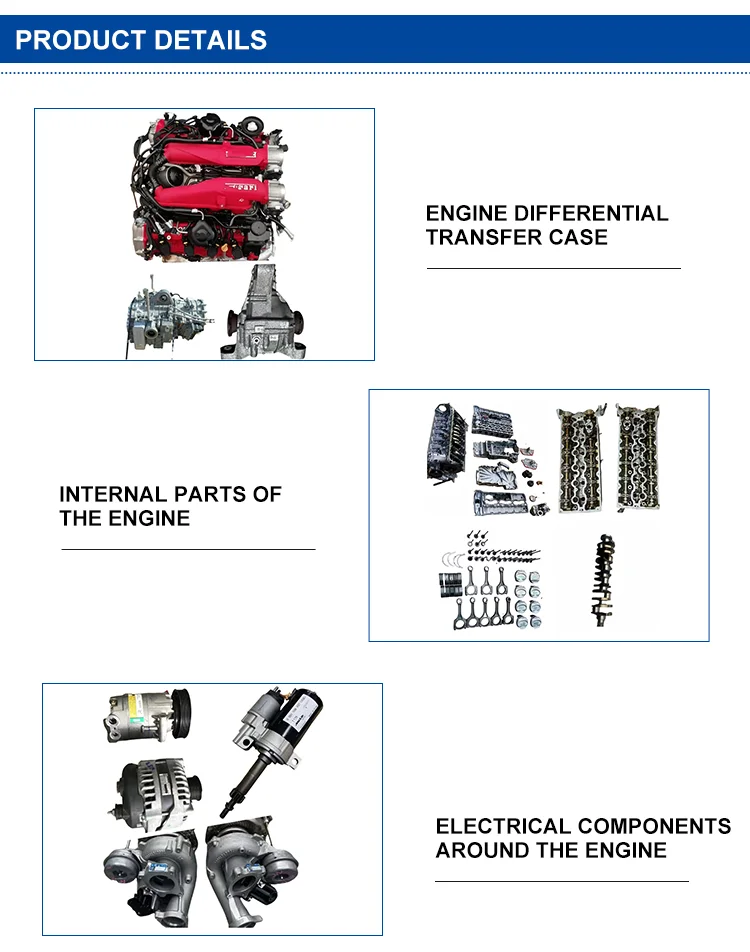 PRODUCT DETAILS

ENGINE DIFFERENTIAL TRANSFER CASE

INTERNAL PARTS OF THE ENGINE

ELECTRICAL COMPONENTS AROUND THE ENGINE