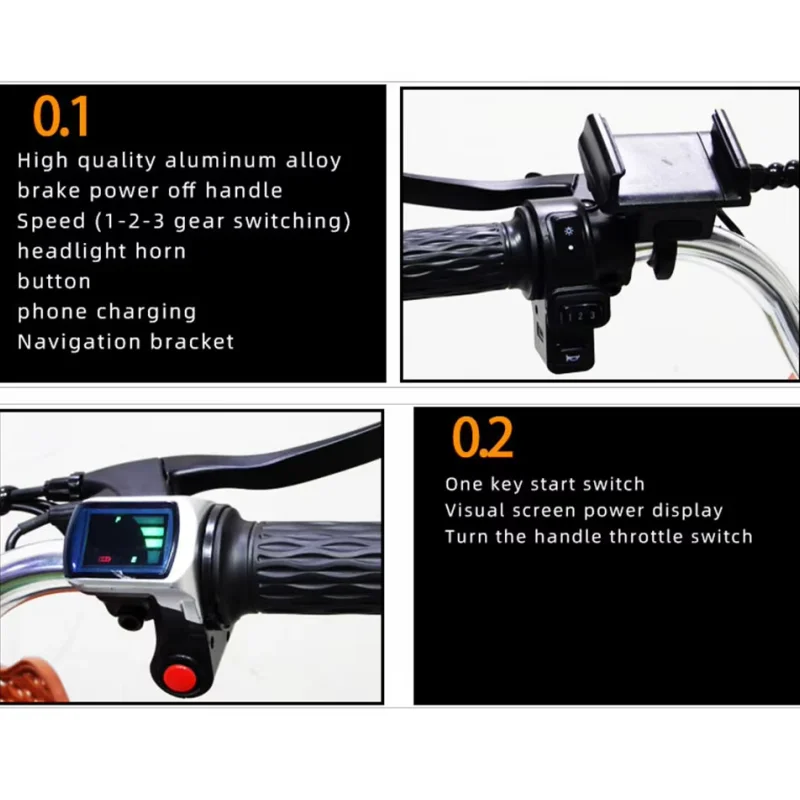 0.1

High quality aluminum alloy brake power off handle
Speed (1-2-3 gear switching)
headlight horn
button
phone charging
Navigation bracket

1 2 3

0.2

One key start switch
Visual screen power display
Turn the handle throttle switch