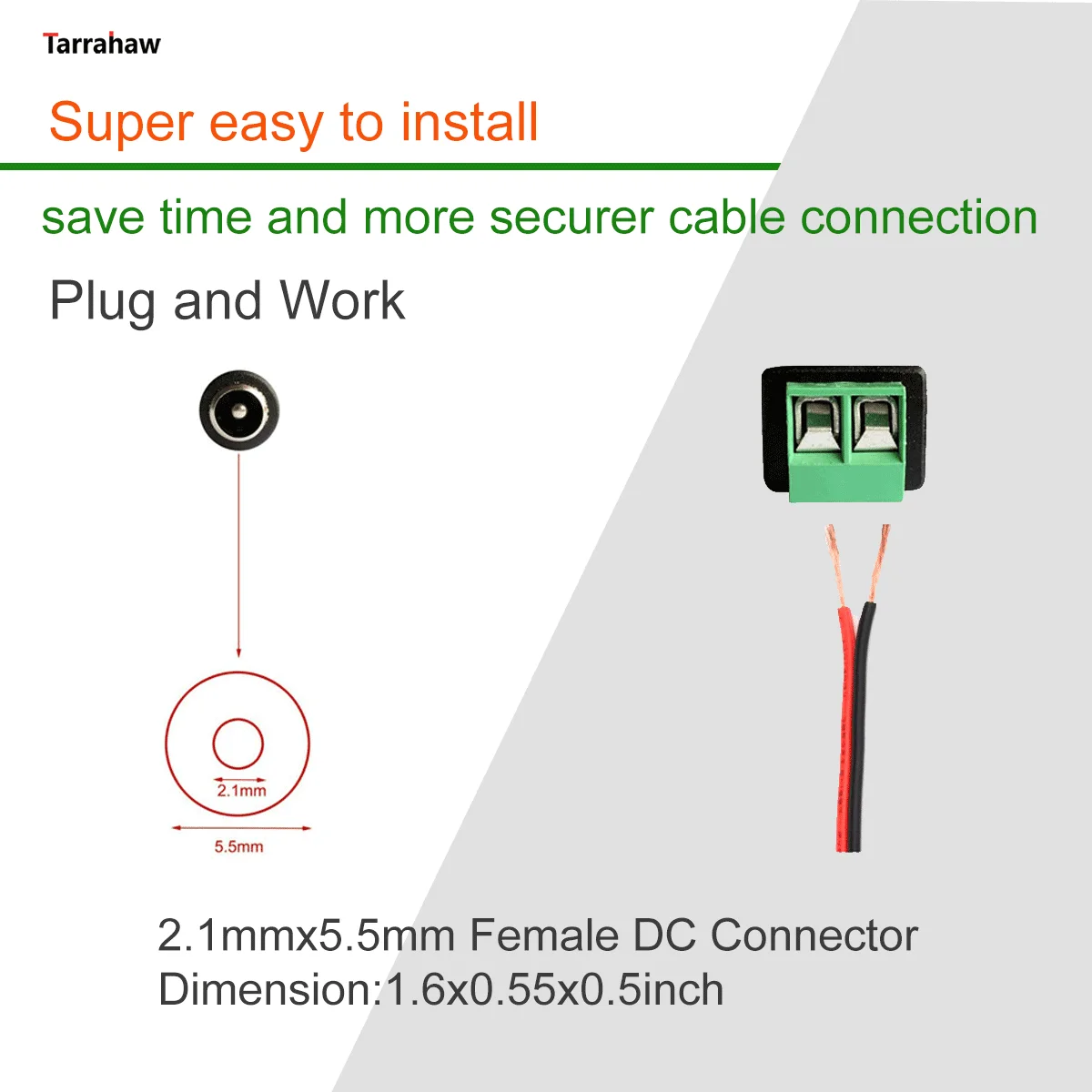 Tarrahaw

Super easy to install

save time and more securer cable connection

Plug and Work

2.1mm

5.5mm

2.1mmx5.5mm Female DC Connector
Dimension:1.6x0.55x0.5inch