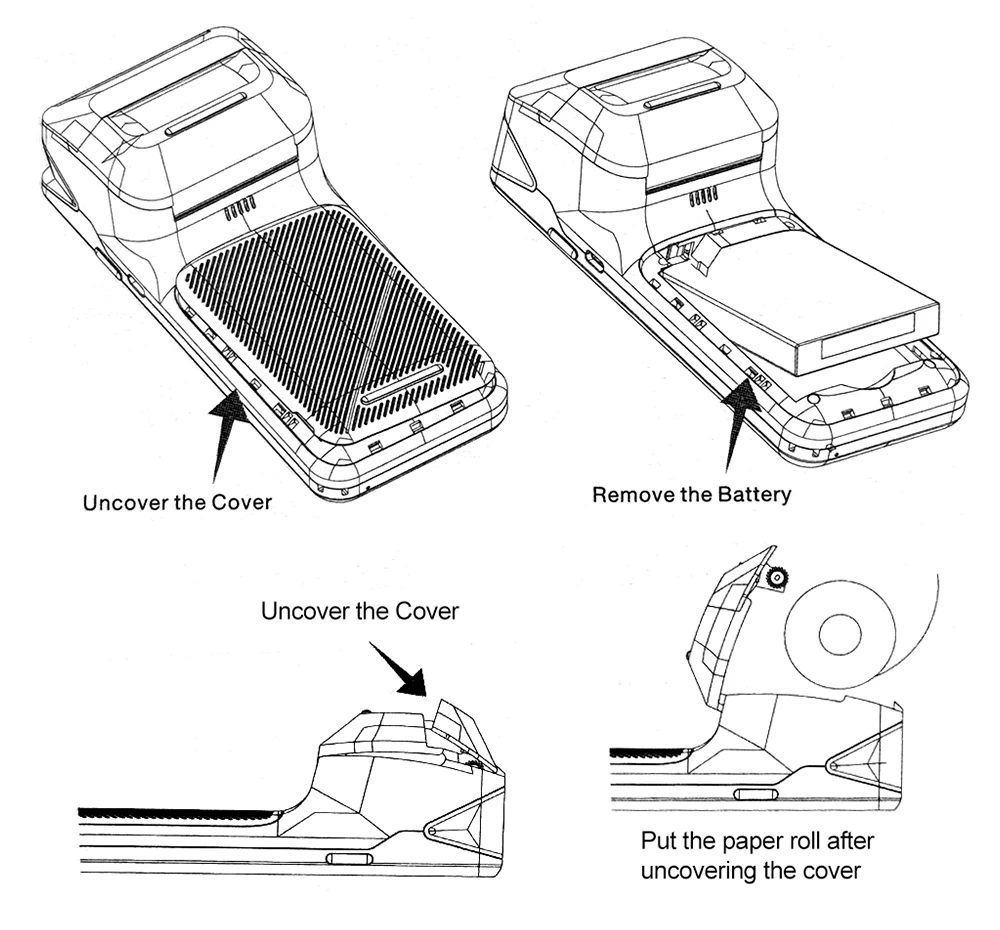 Uncover the Cover

Remove the Battery

Uncover the Cover

Put the paper roll after uncovering the cover