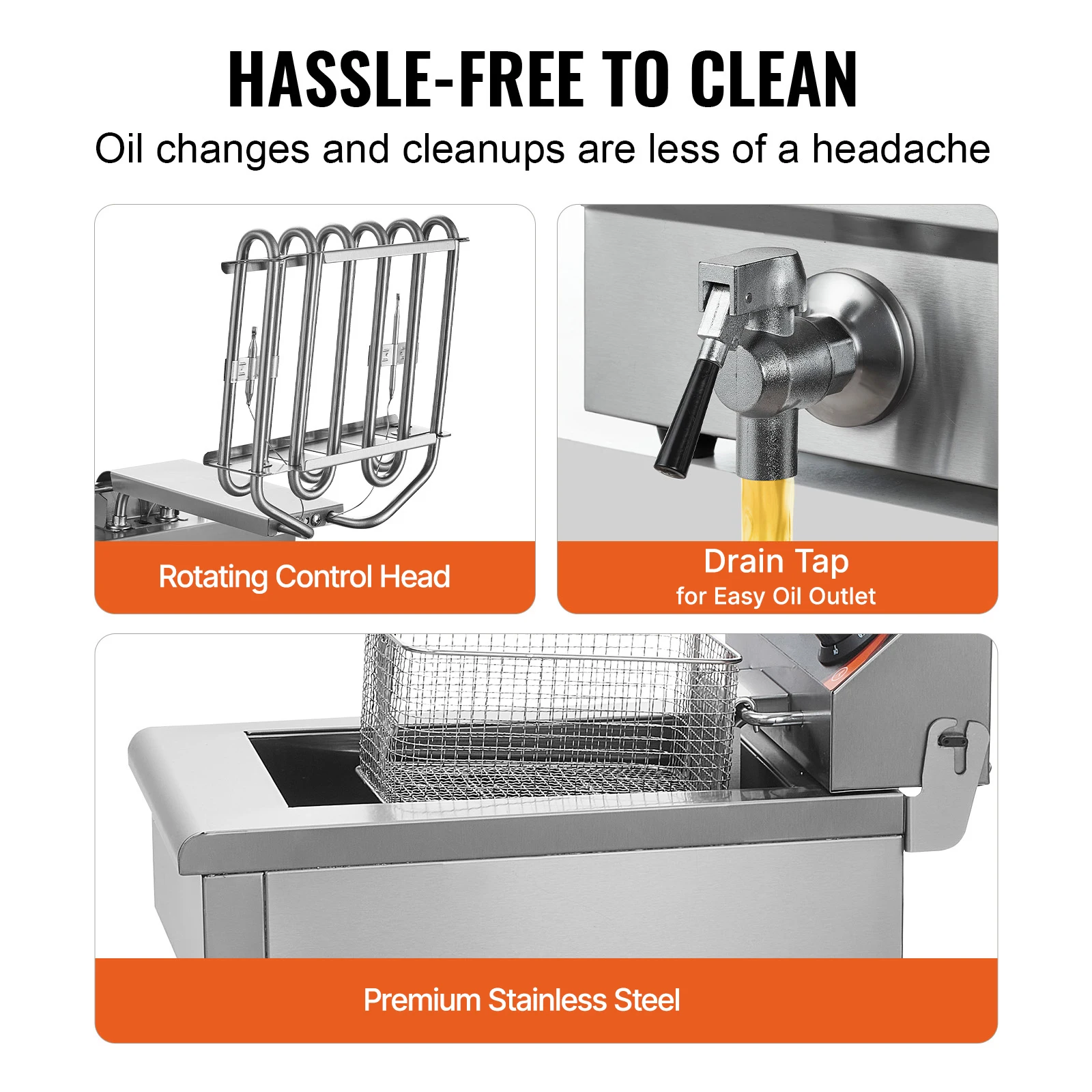 HASSLE-FREE TO CLEAN

Oil changes and cleanups are less of a headache

Rotating Control Head

Drain Tap
for Easy Oil Outlet

Premium Stainless Steel