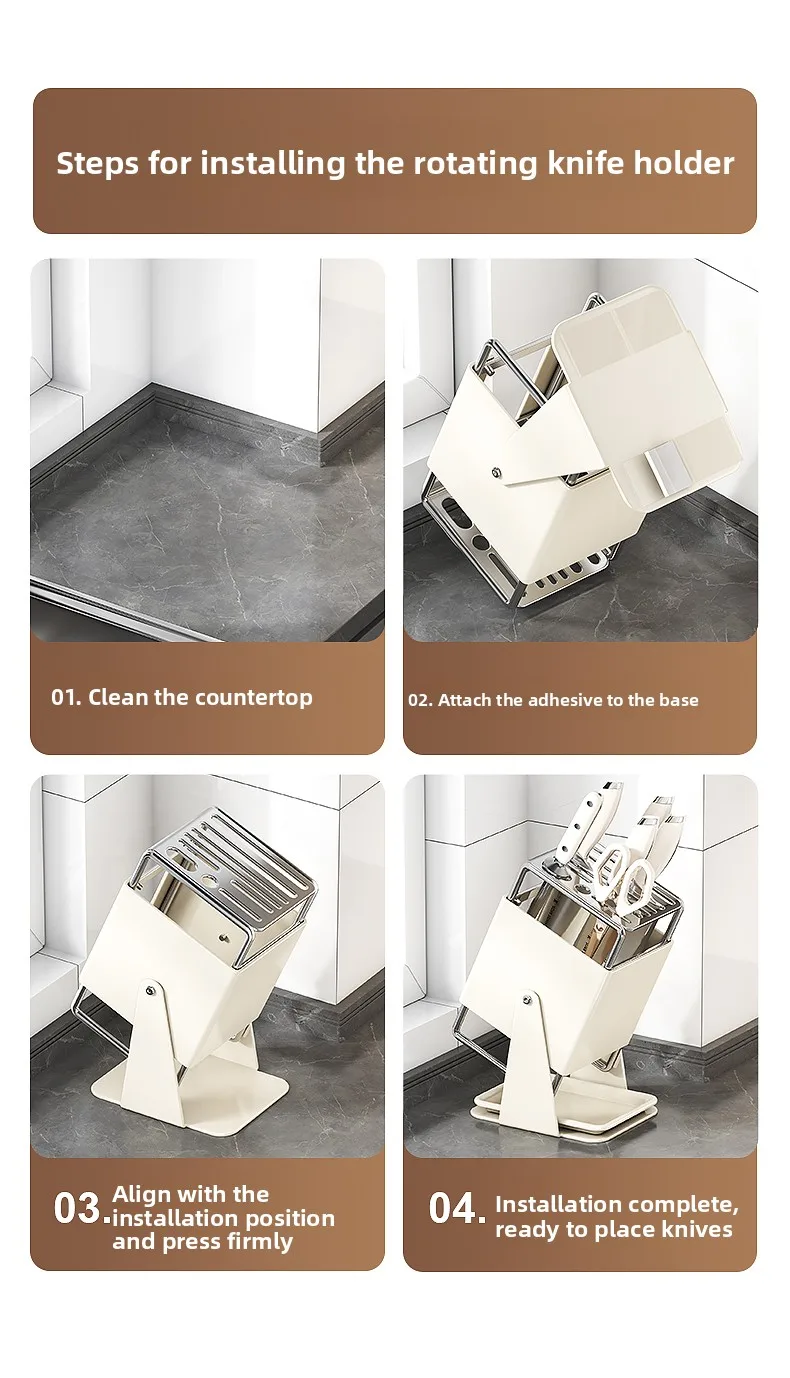 Steps for installing the rotating knife holder

01. Clean the countertop

02. Attach the adhesive to the base

03. Align with the installation position and press firmly

04. Installation complete, ready to place knives